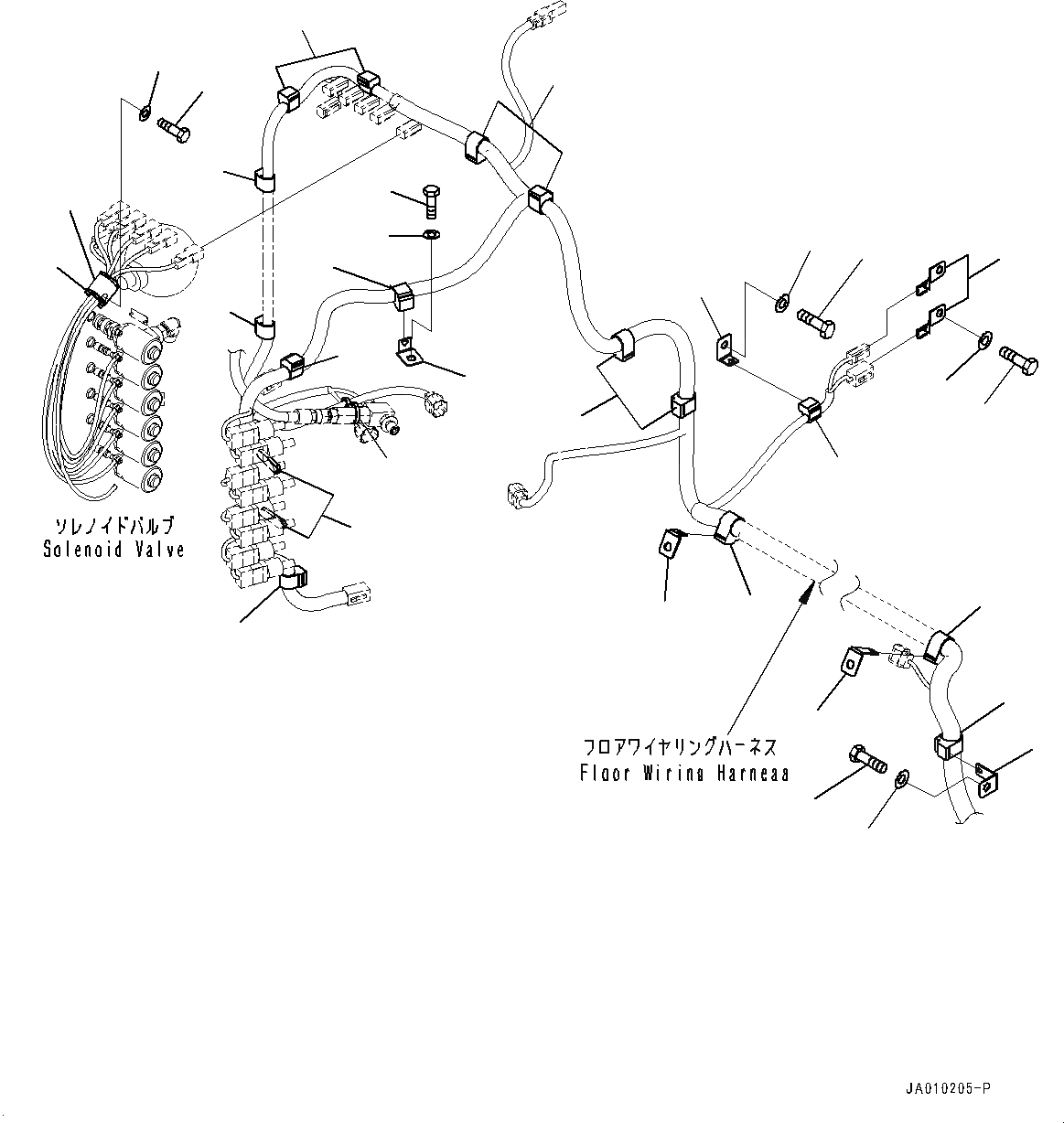 ソレノイドバルブ
Solenoid Valve

フロアワイヤリングハーネス
Floor Wiring Harneaa

JA010205-P