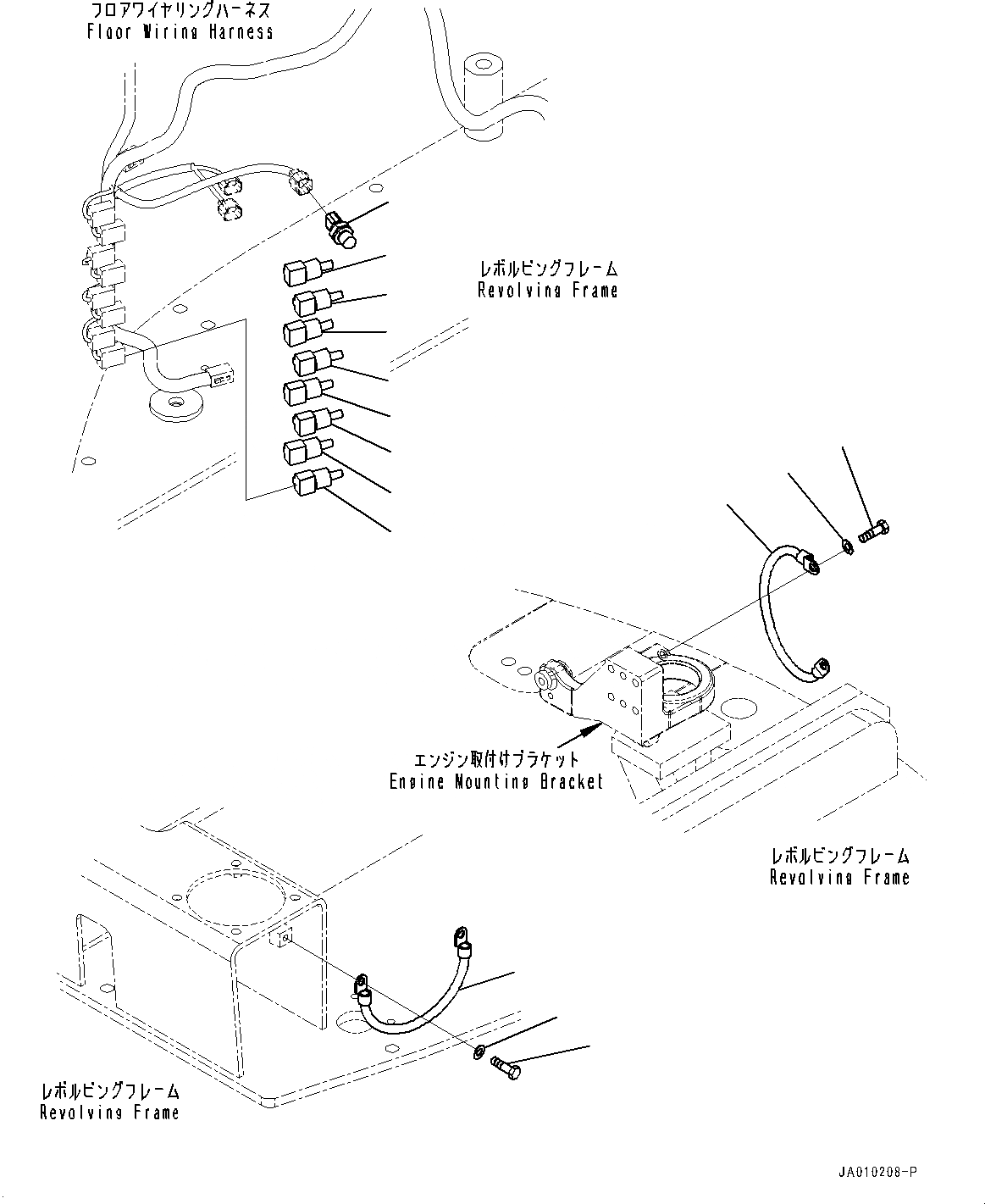 フロアワイヤリングハーネス
Floor Wiring Harness

レボルビングフレーム
Revolving Frame

エンジン取付けブラケット
Engine Mounting Bracket

レボルビングフレーム
Revolving Frame

レボルビングフレーム
Revolving Frame

JA010208-P