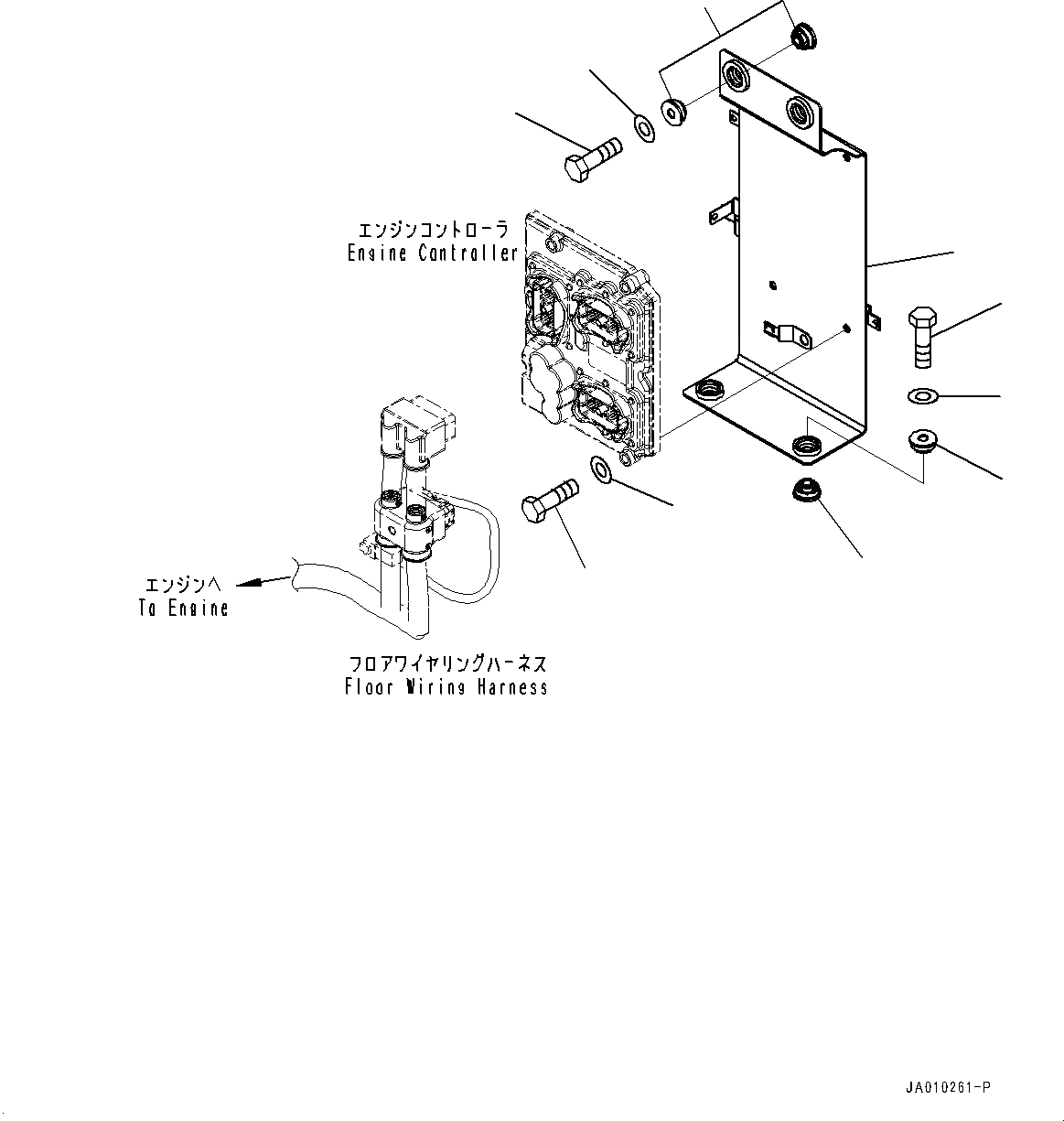 エンジンコントローラ
Engine Controller

エンジンへ
To Engine

フロアワイヤリングハーネス
Floor Wiring Harness

JA010261-P