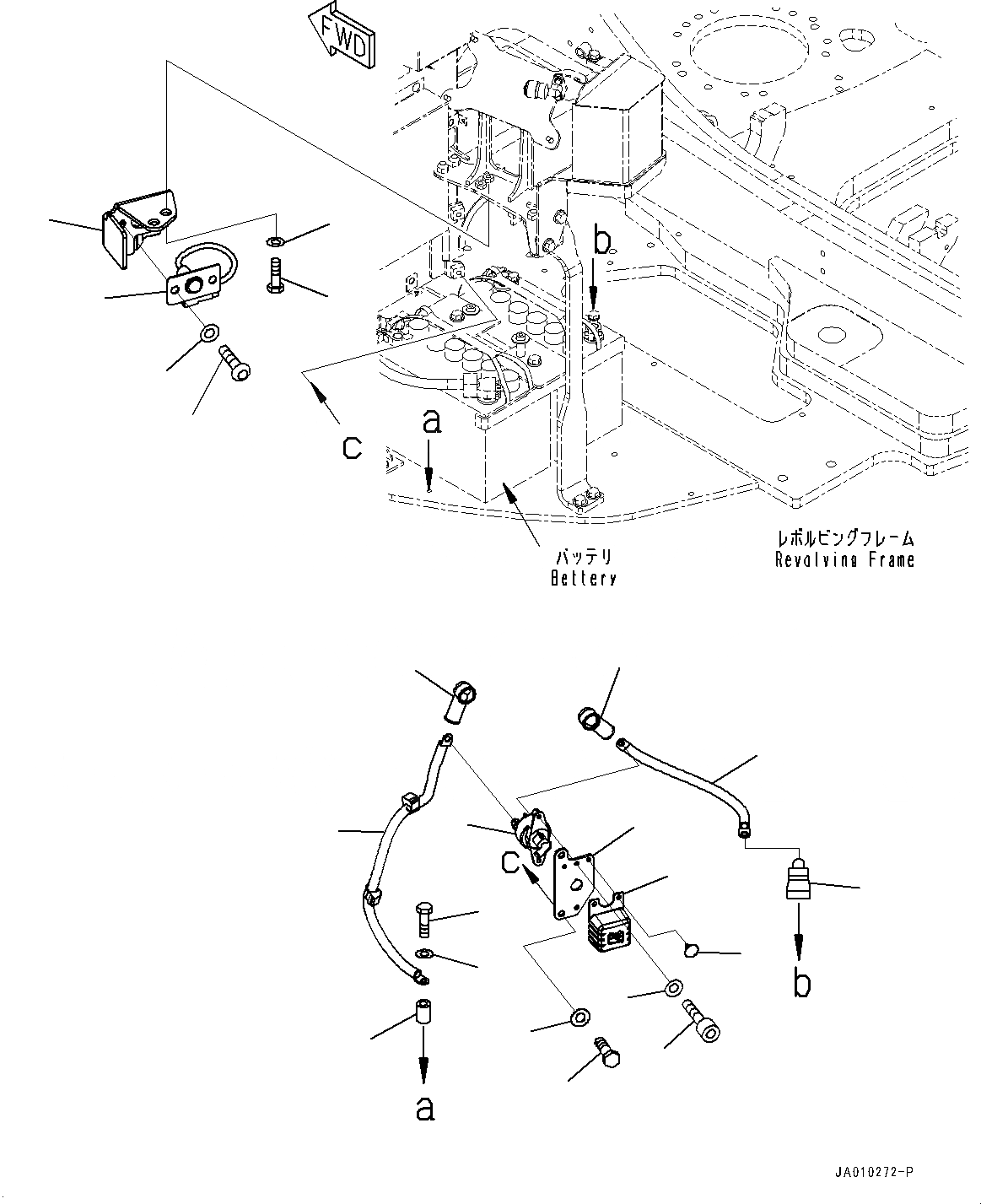 FWD

b

c

a

バッテリ
Bettery

レボルビングフレーム
Revolving Frame

c

b

a

JA010272-P