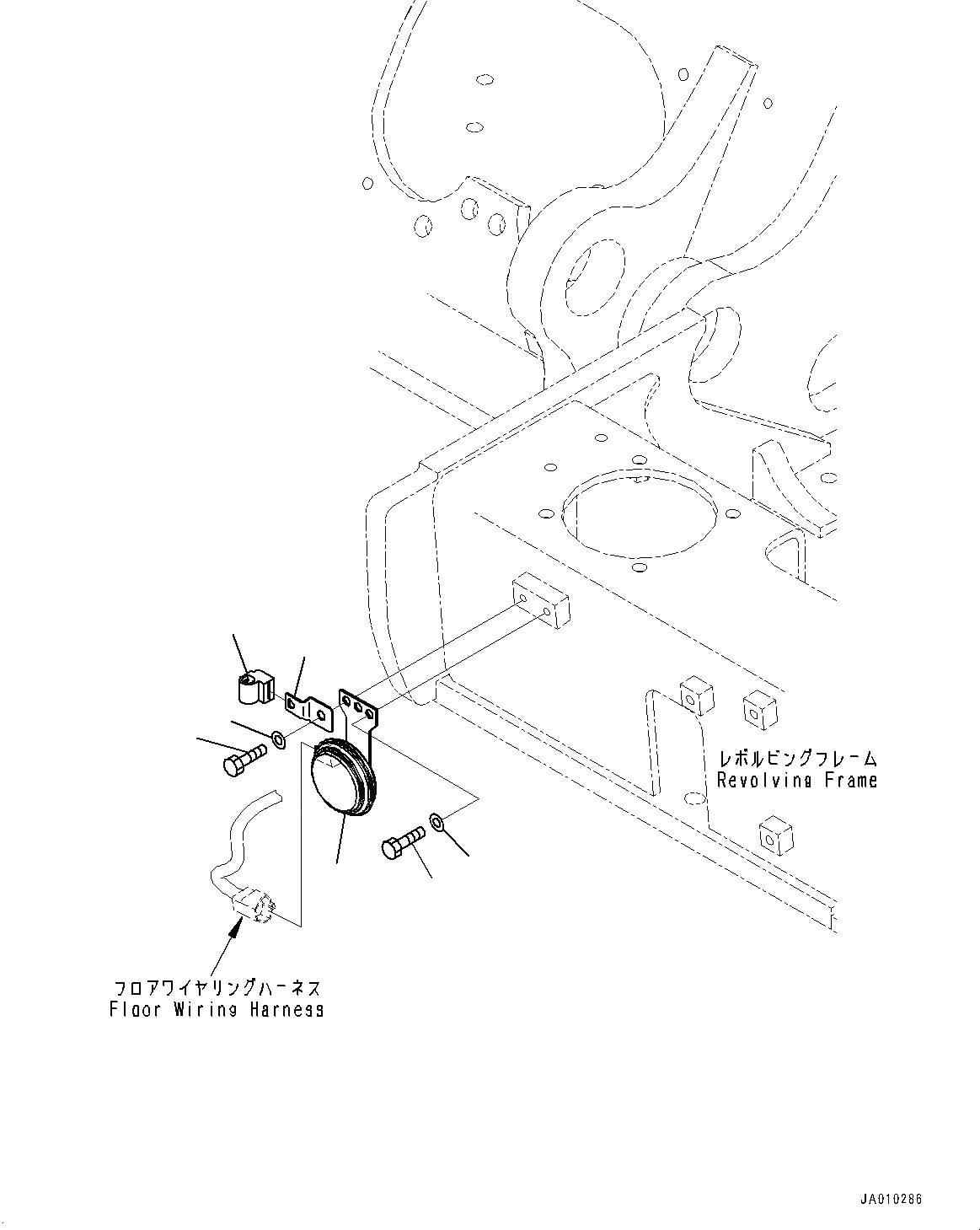 レボルビングフレーム
Revolving Frame

フロアワイヤリングハーネス
Floor Wiring Harness

JA010286