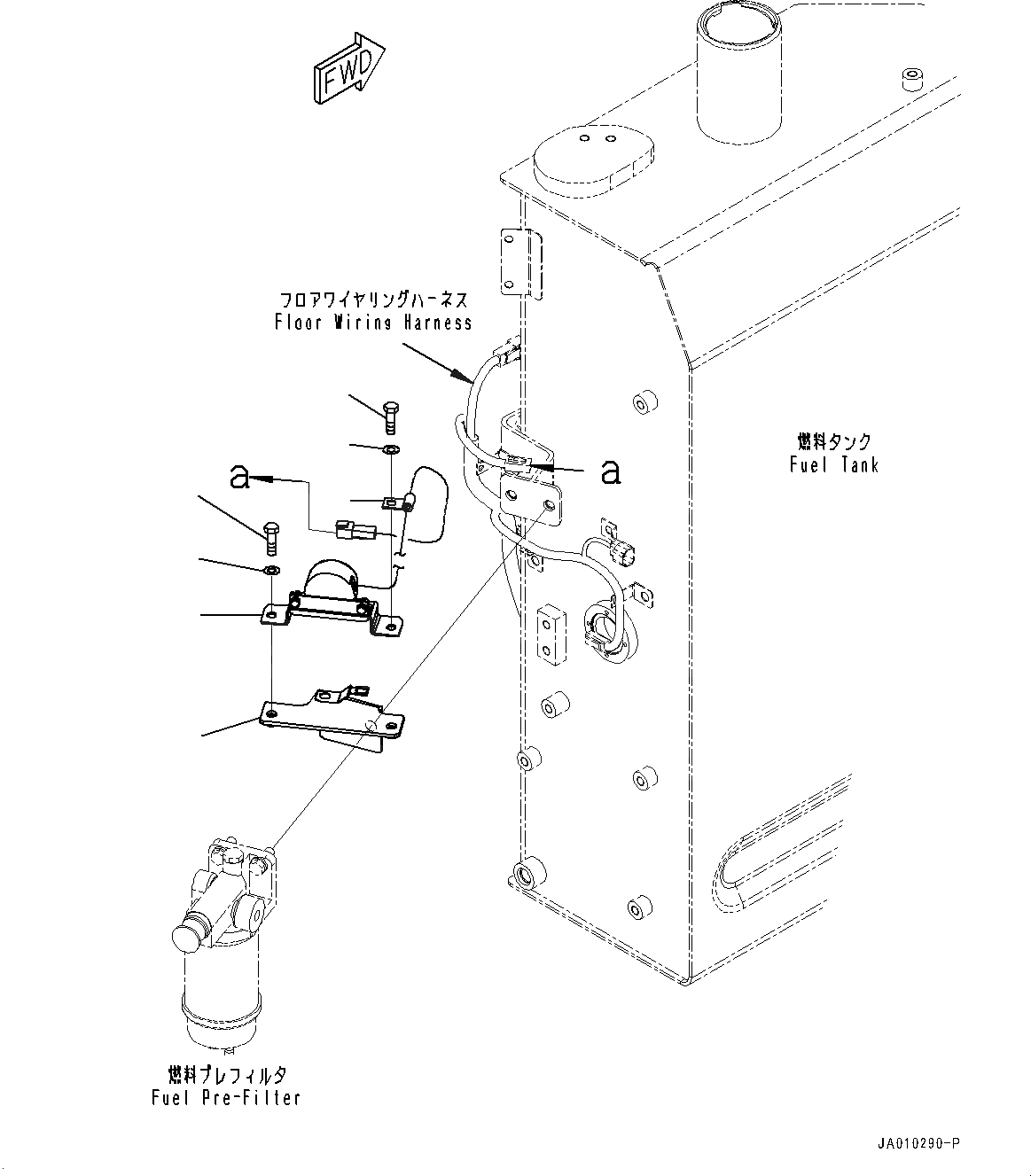 FWD

フロアワイヤリングハーネス
Floor Wiring Harness

a

a

燃料タンク
Fuel Tank

燃料プレフィルタ
Fuel Pre-Filter

JA010290-P