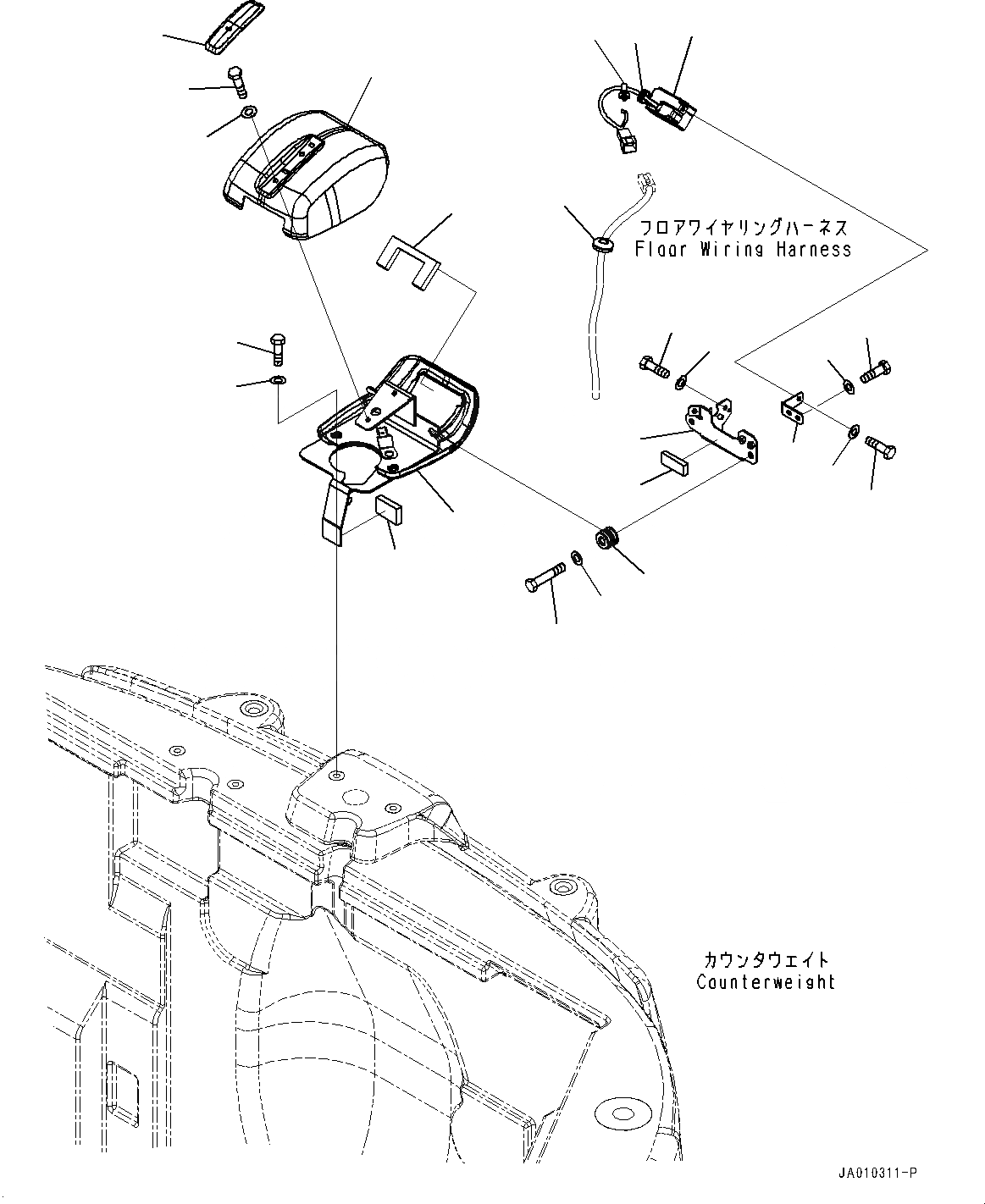 フロアワイヤリングハーネス
Floor Wiring Harness

カウンタウェイト
Counterweight

JA010311-P