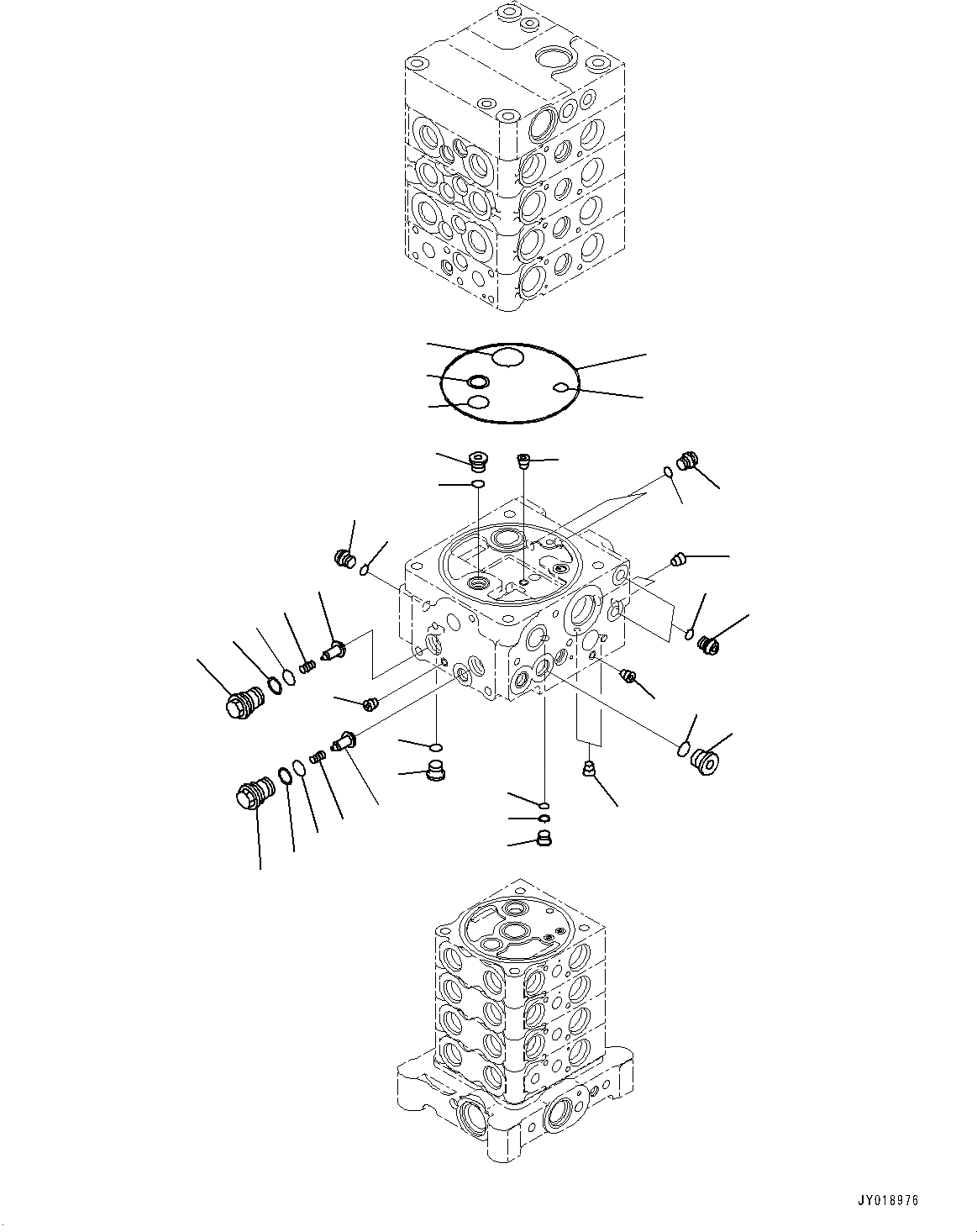 JY018976