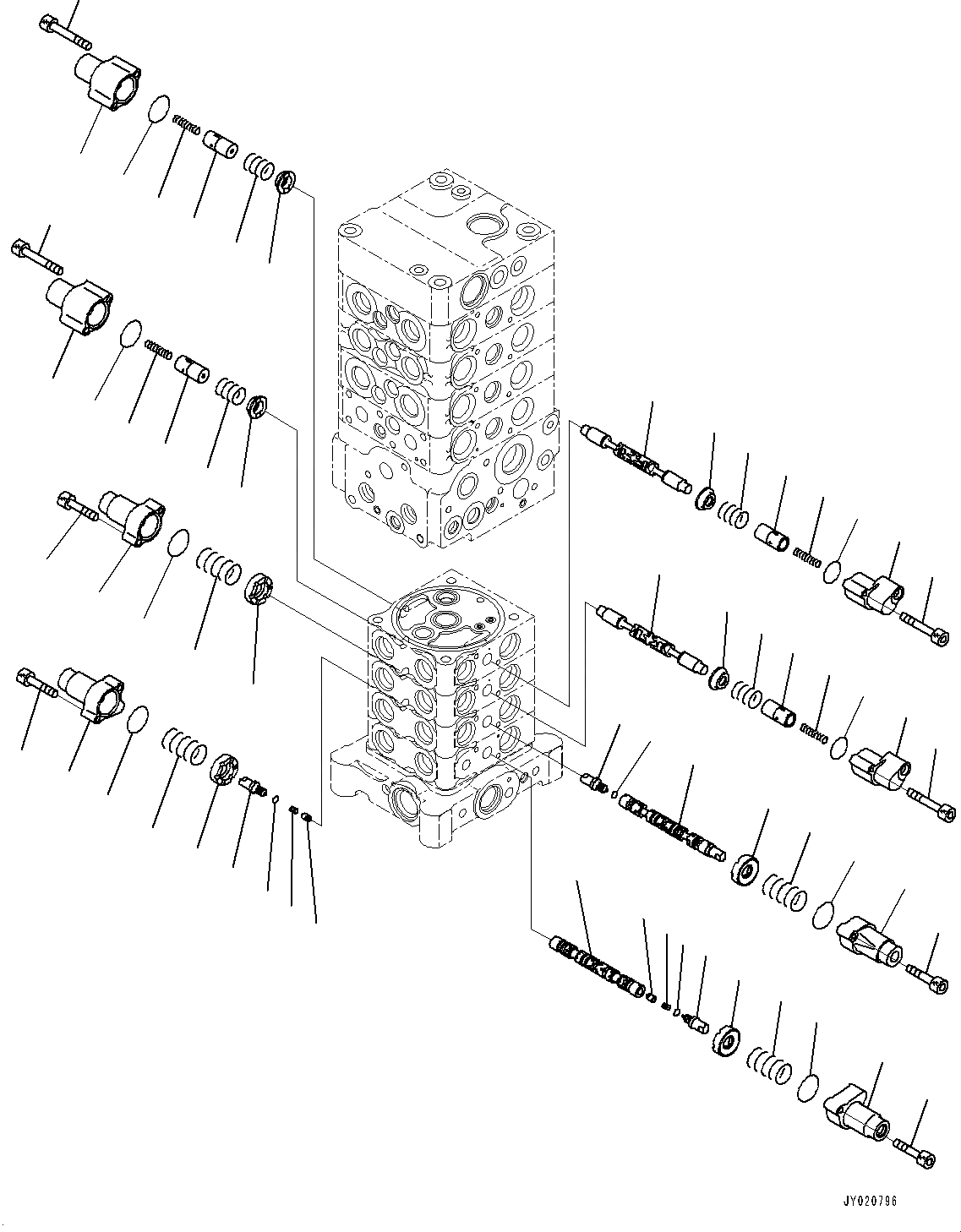 JY020796