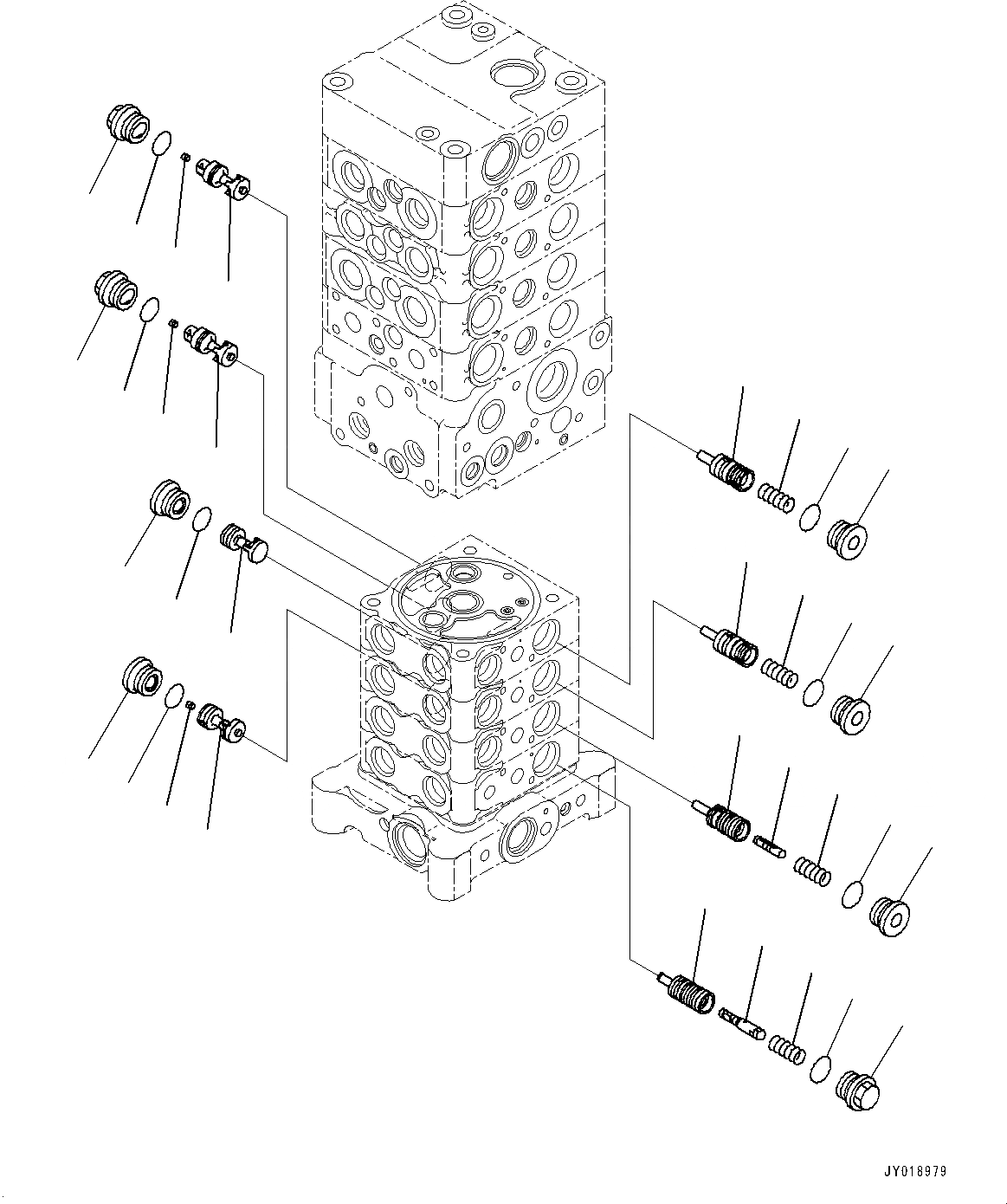 JY018979