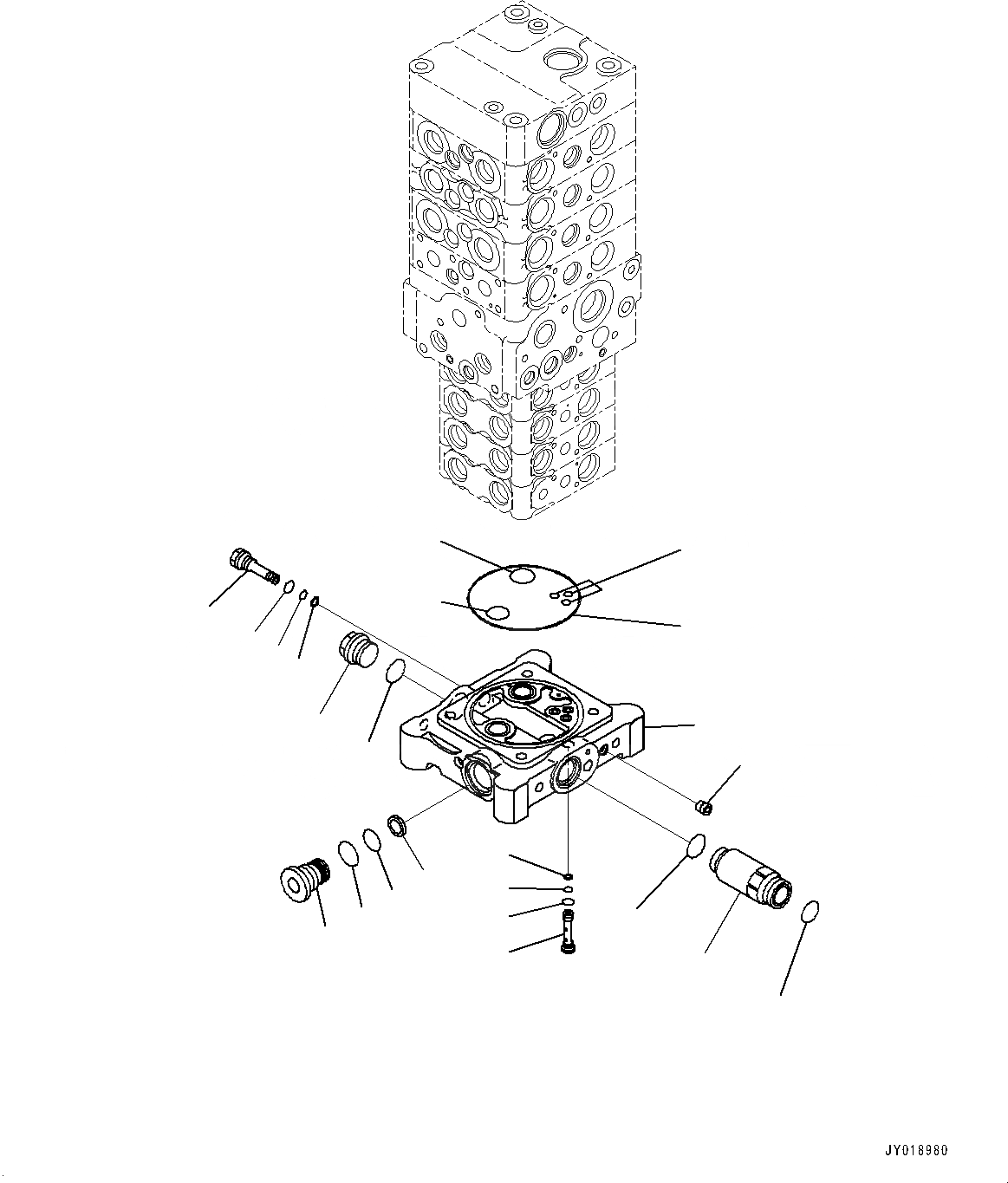 JY018980