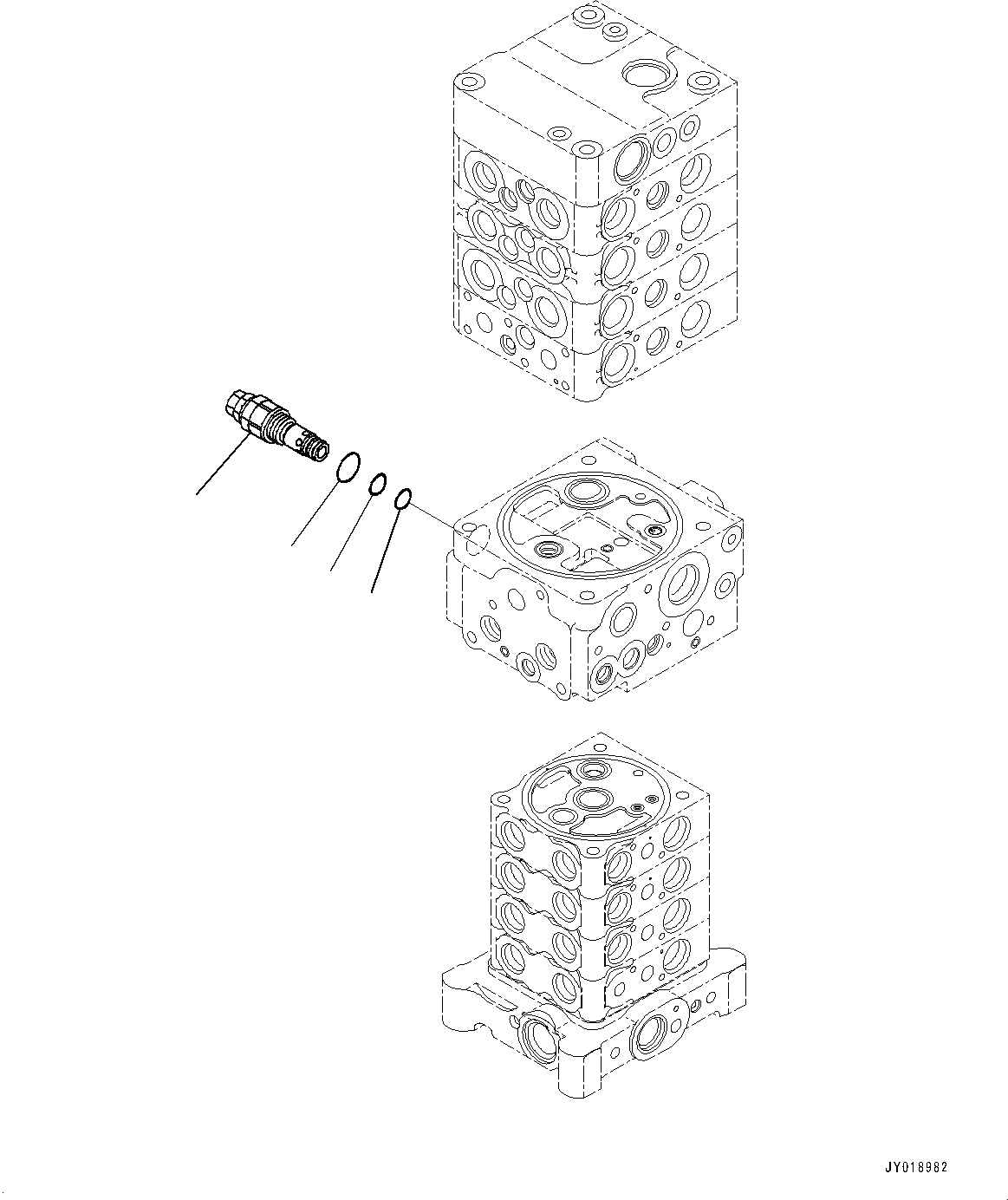 JY018982