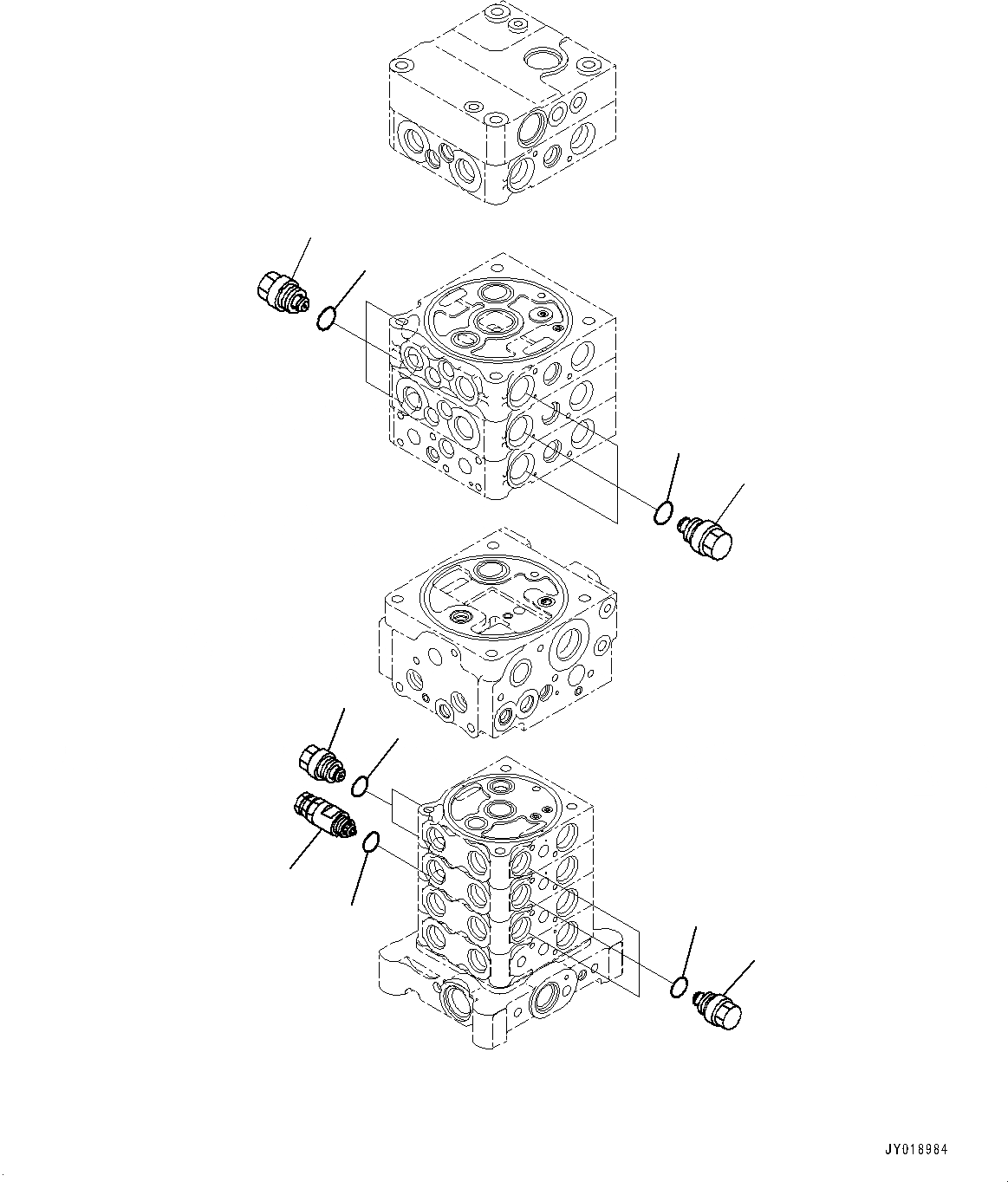 JY018984