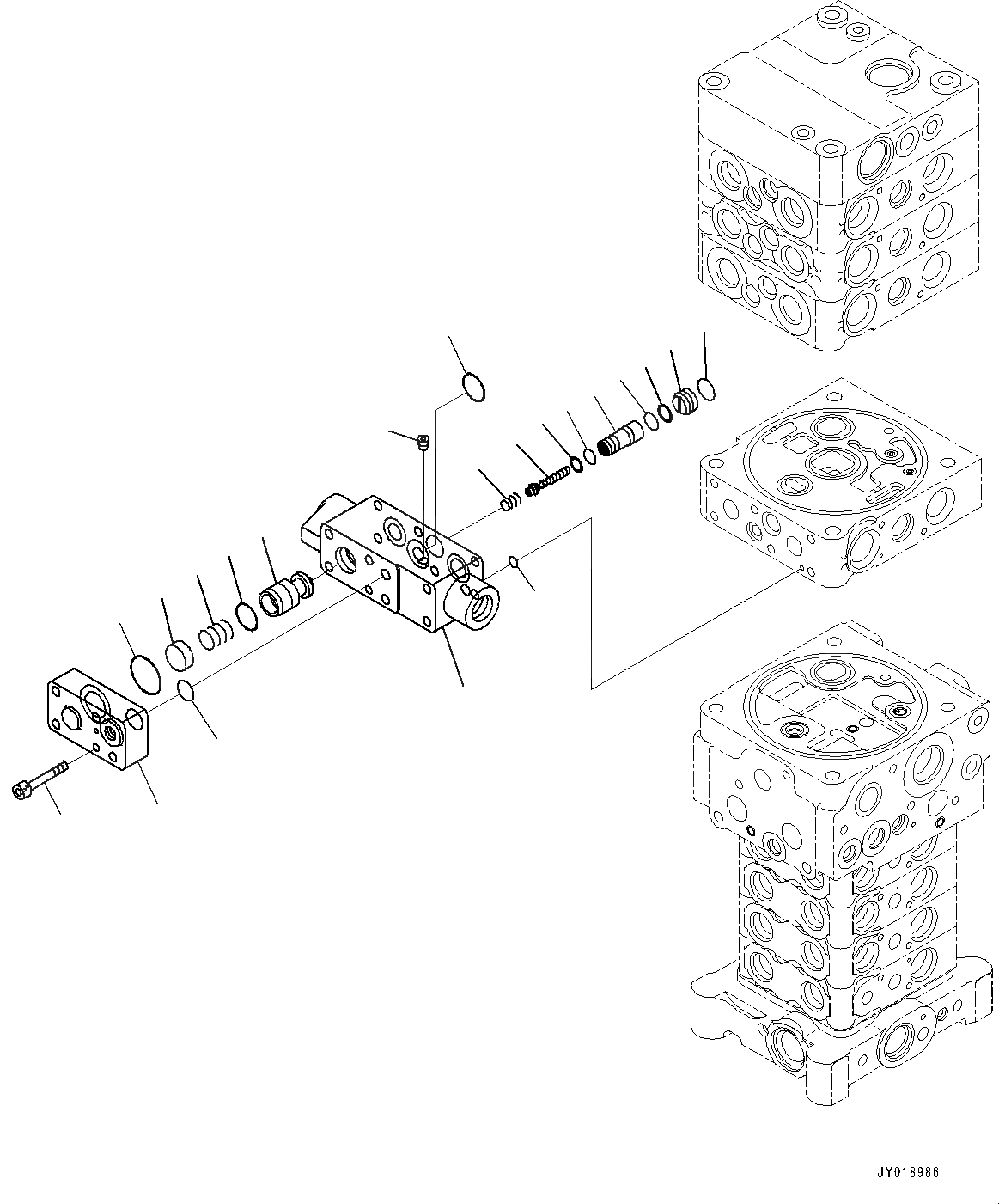 JY018986