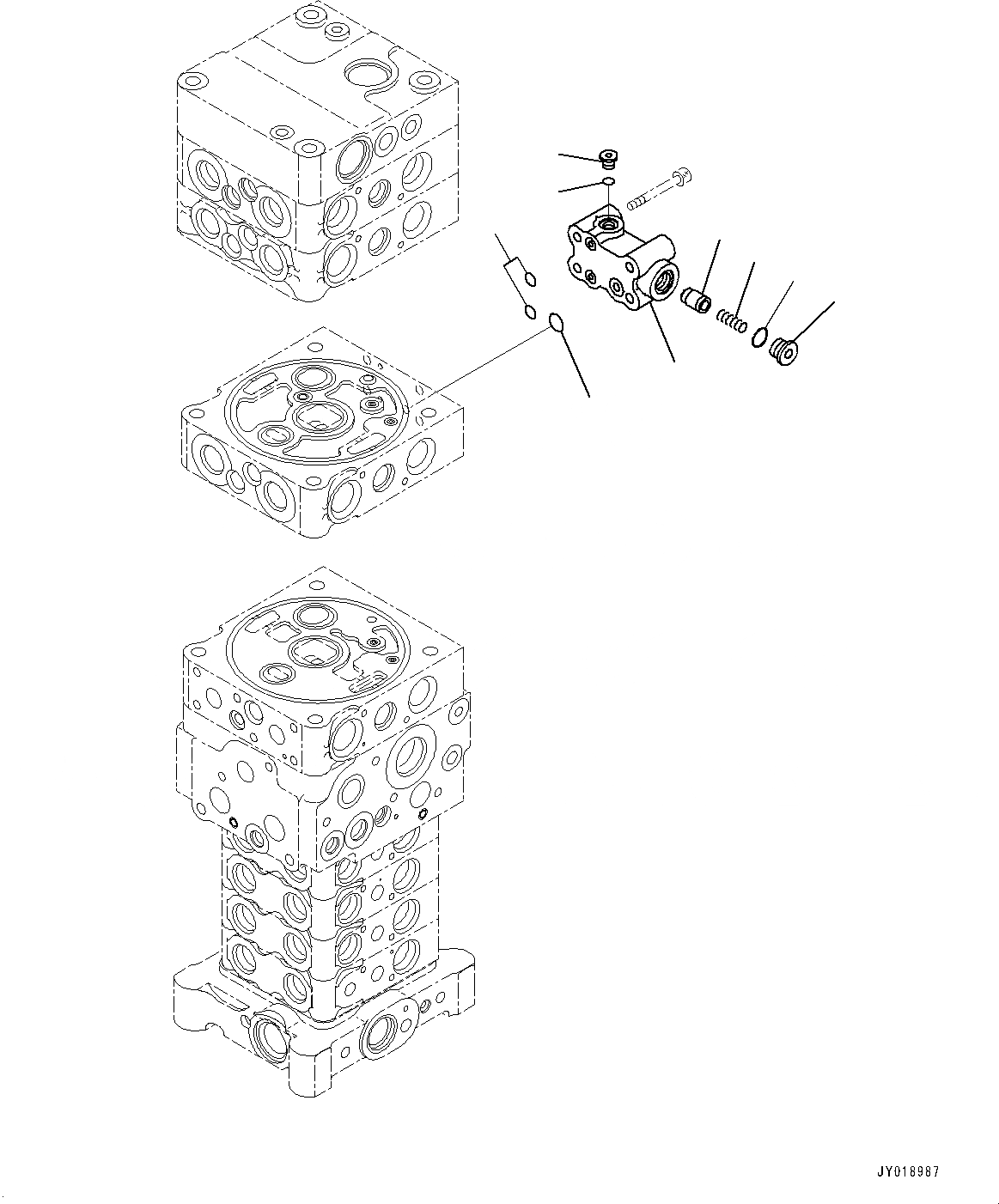 JY018987