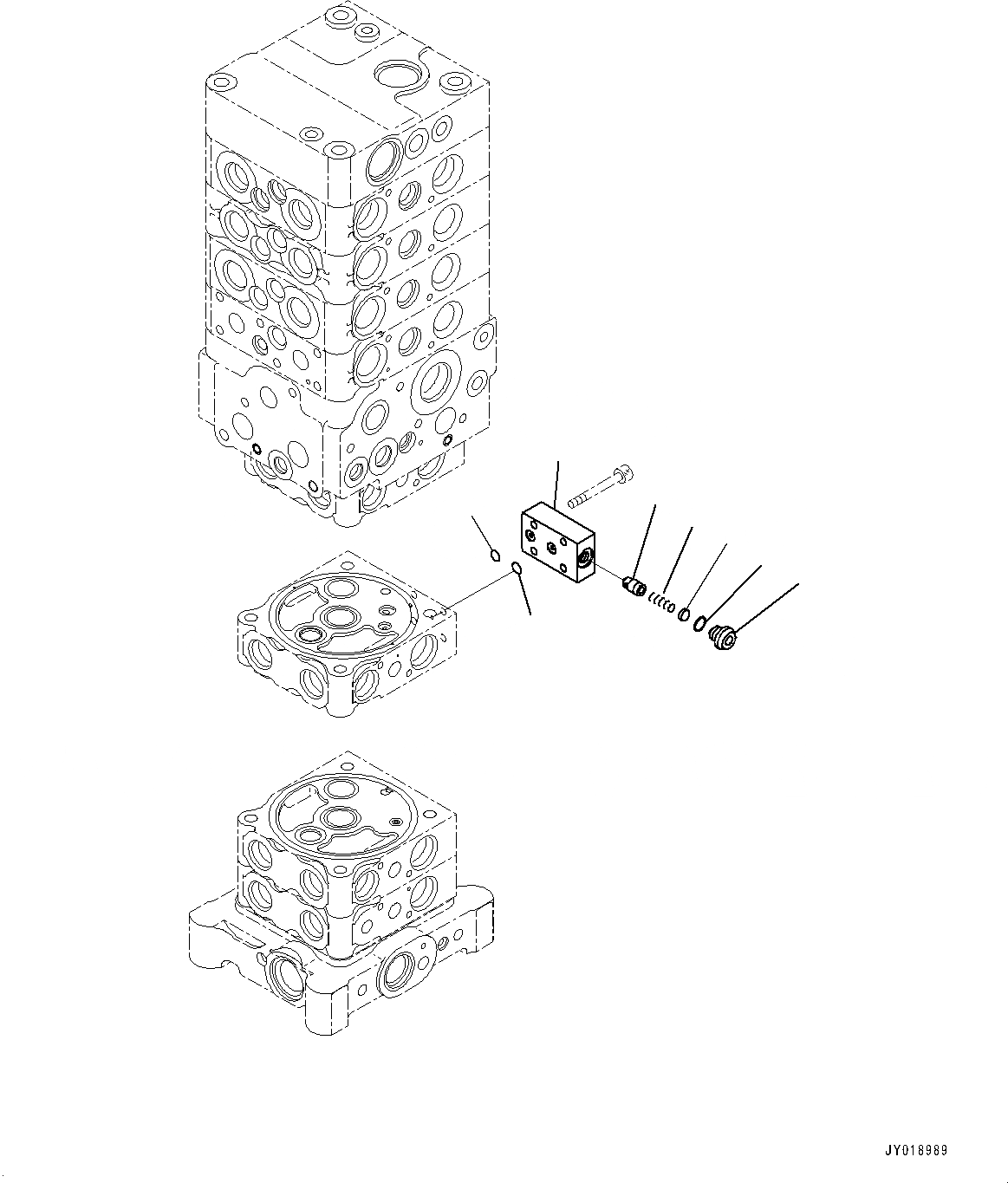 JY018989