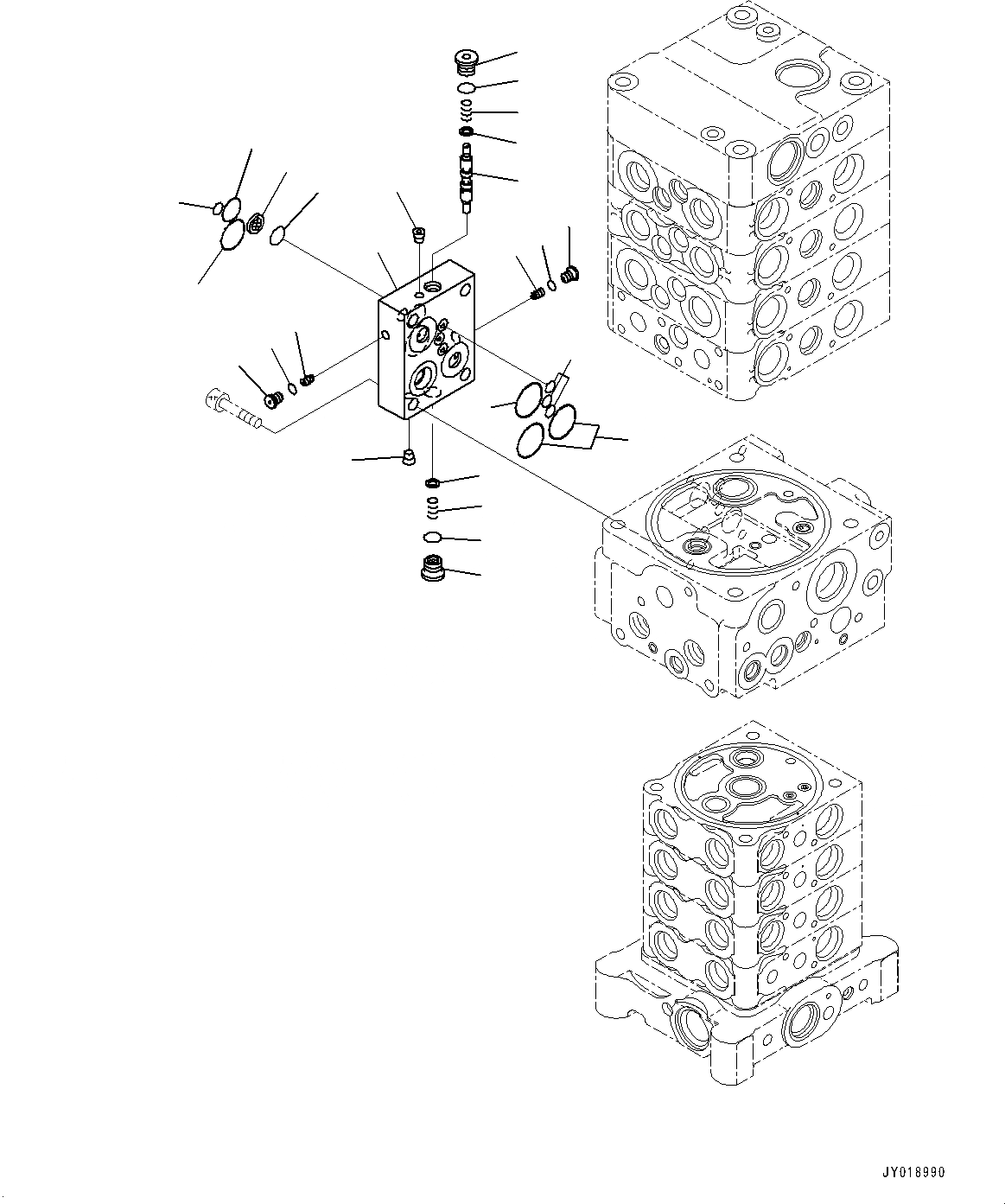 JY018990