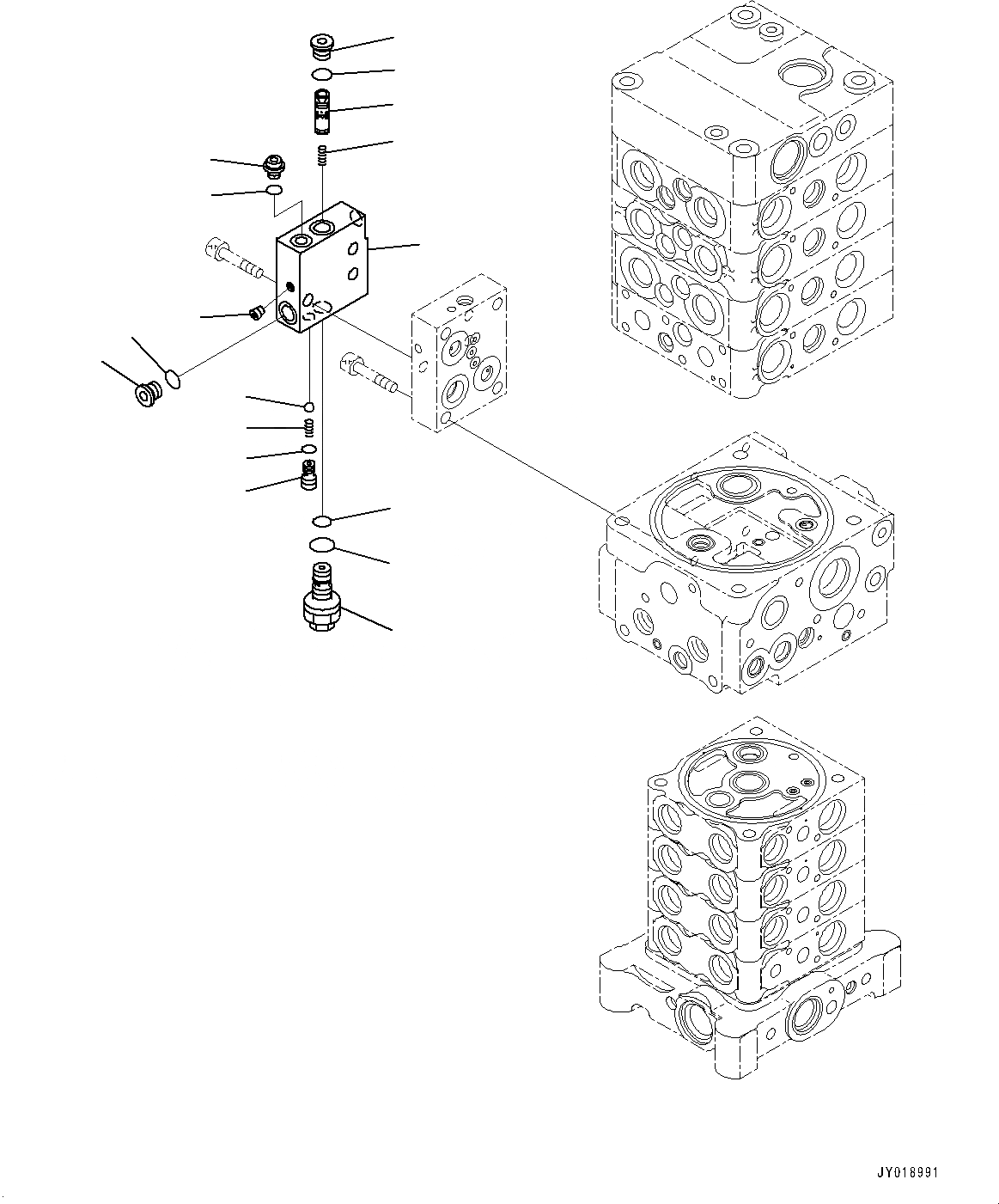 JY018991