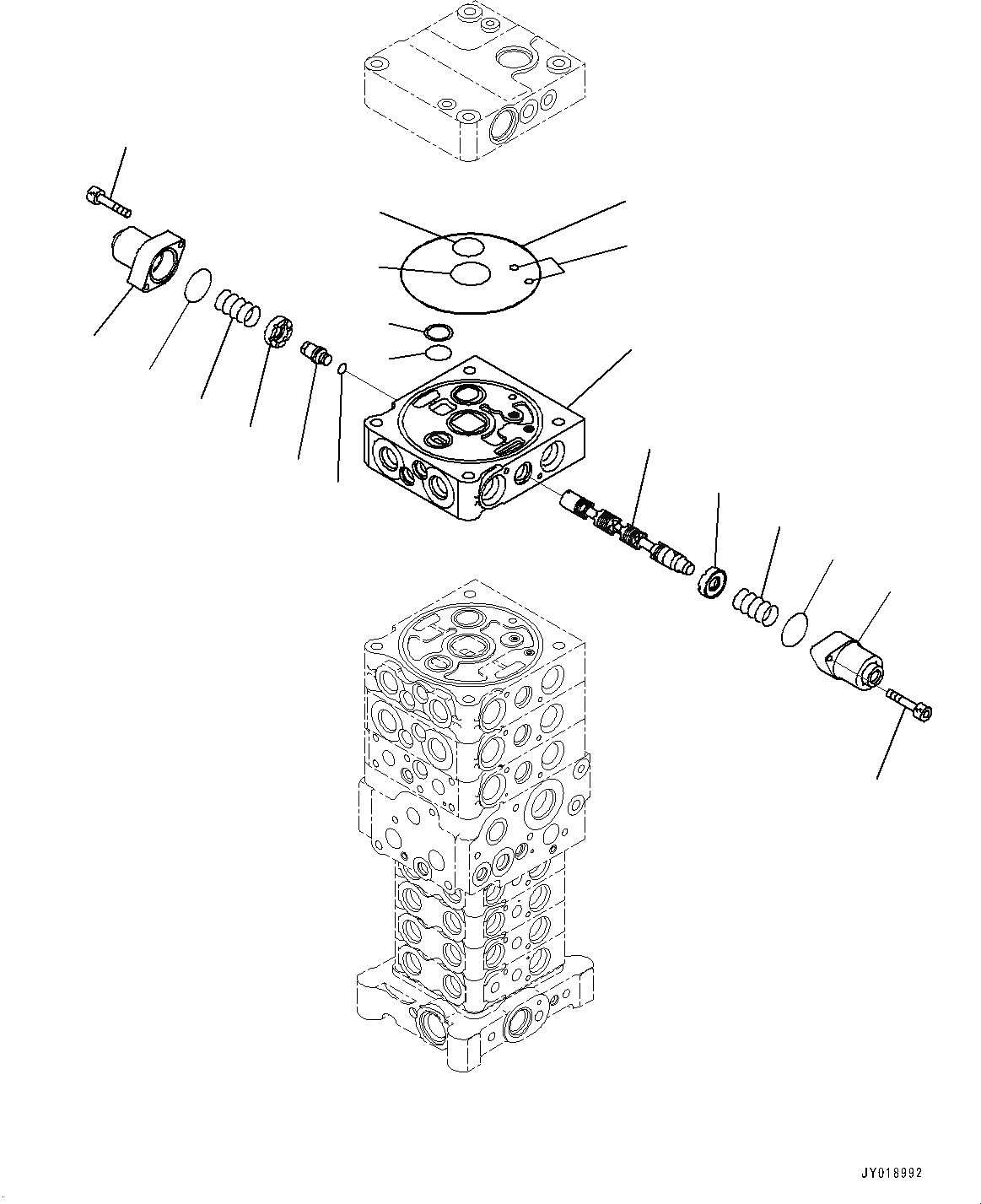 JY018992