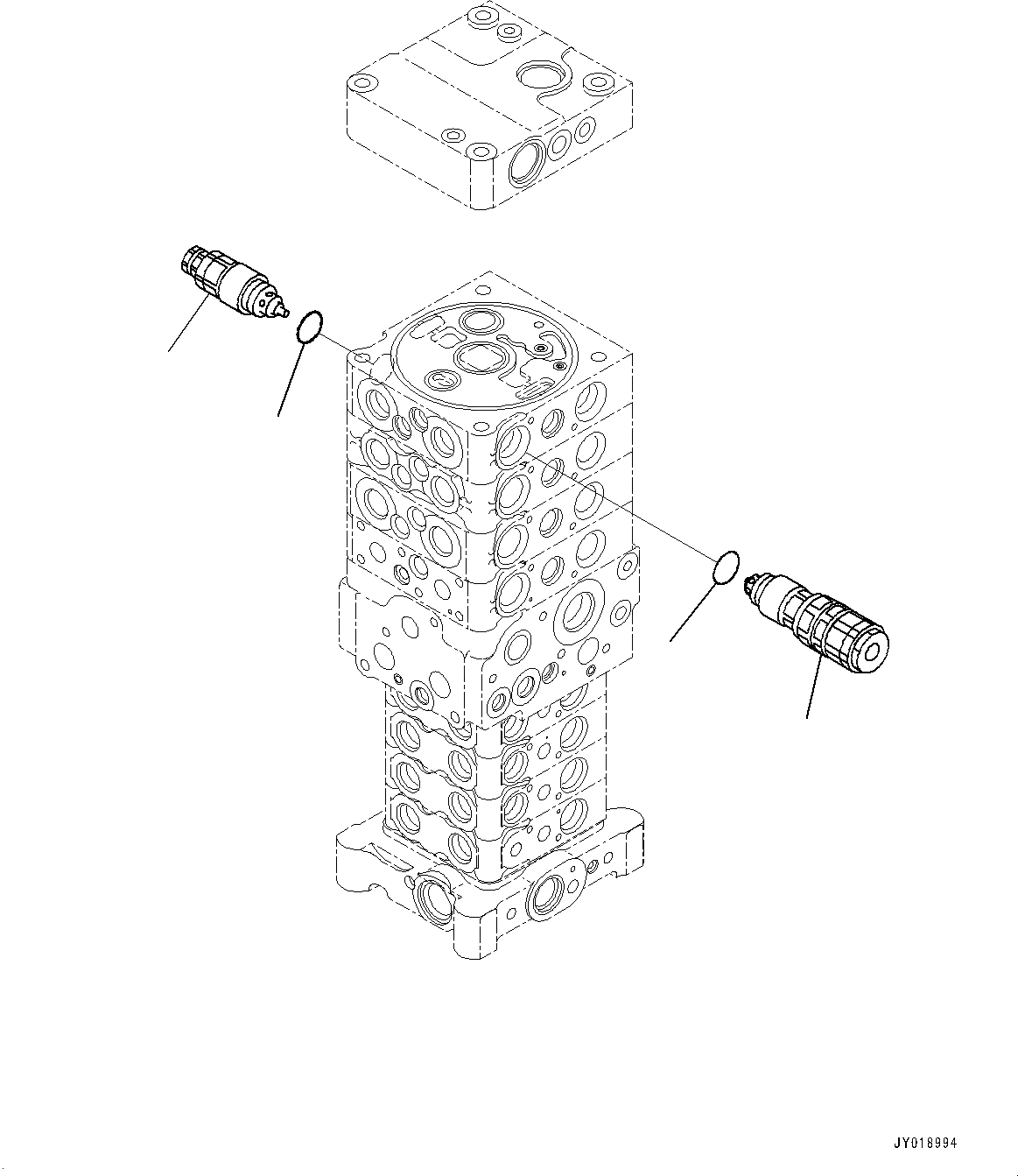 JY018994