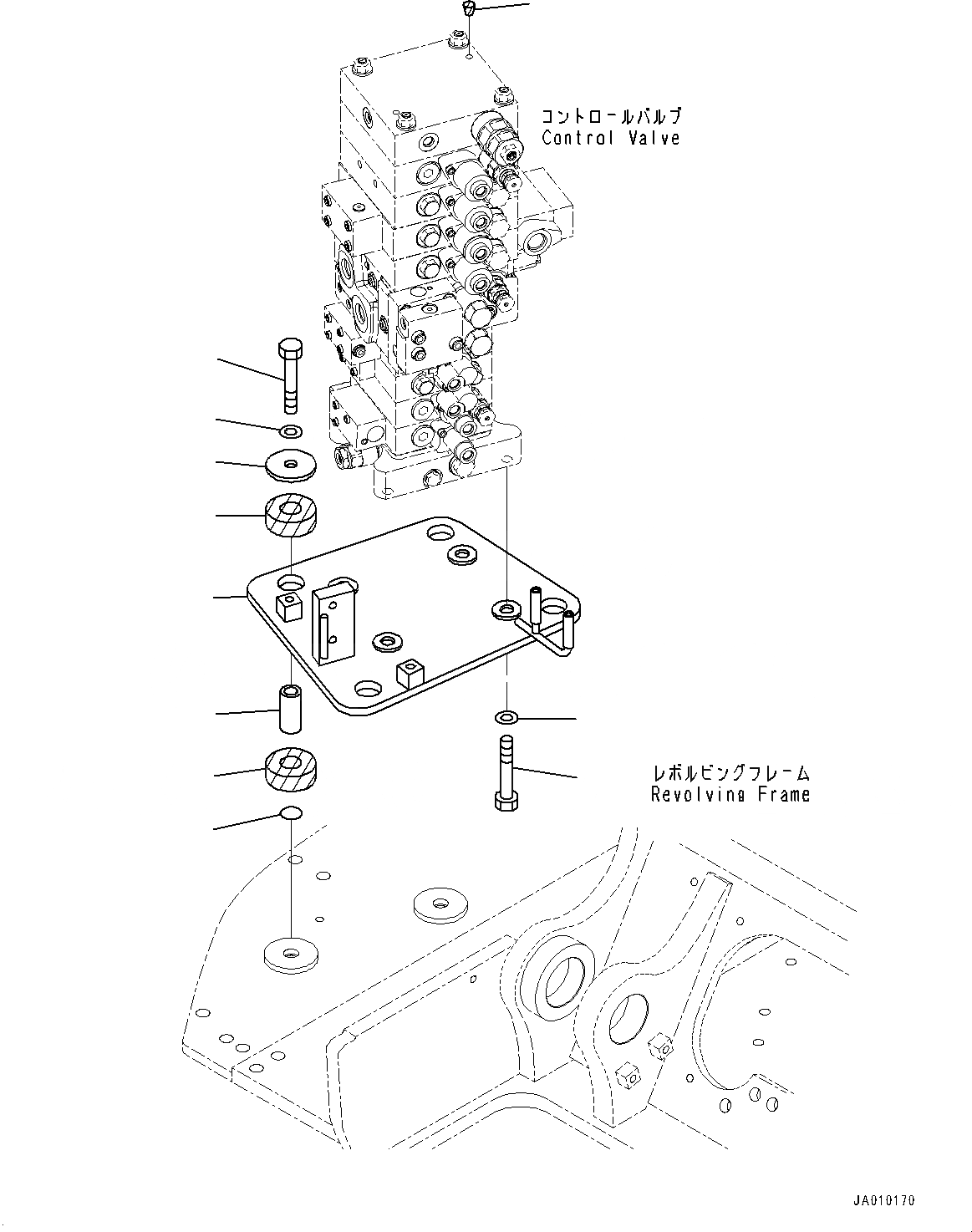 コントロールバルブ
Control Valve

レボルビングフレーム
Revolving Frame

JA010170