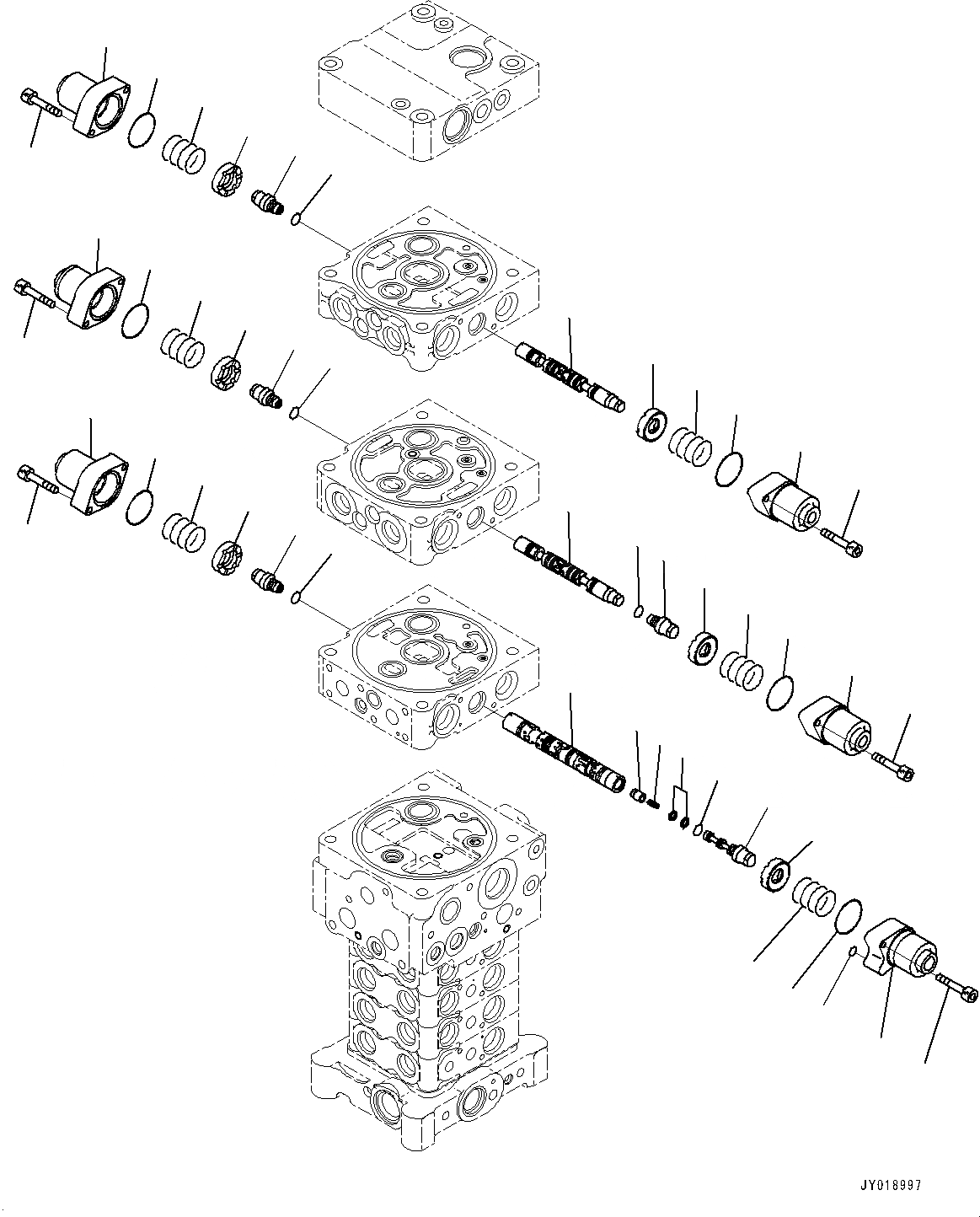 JY018997