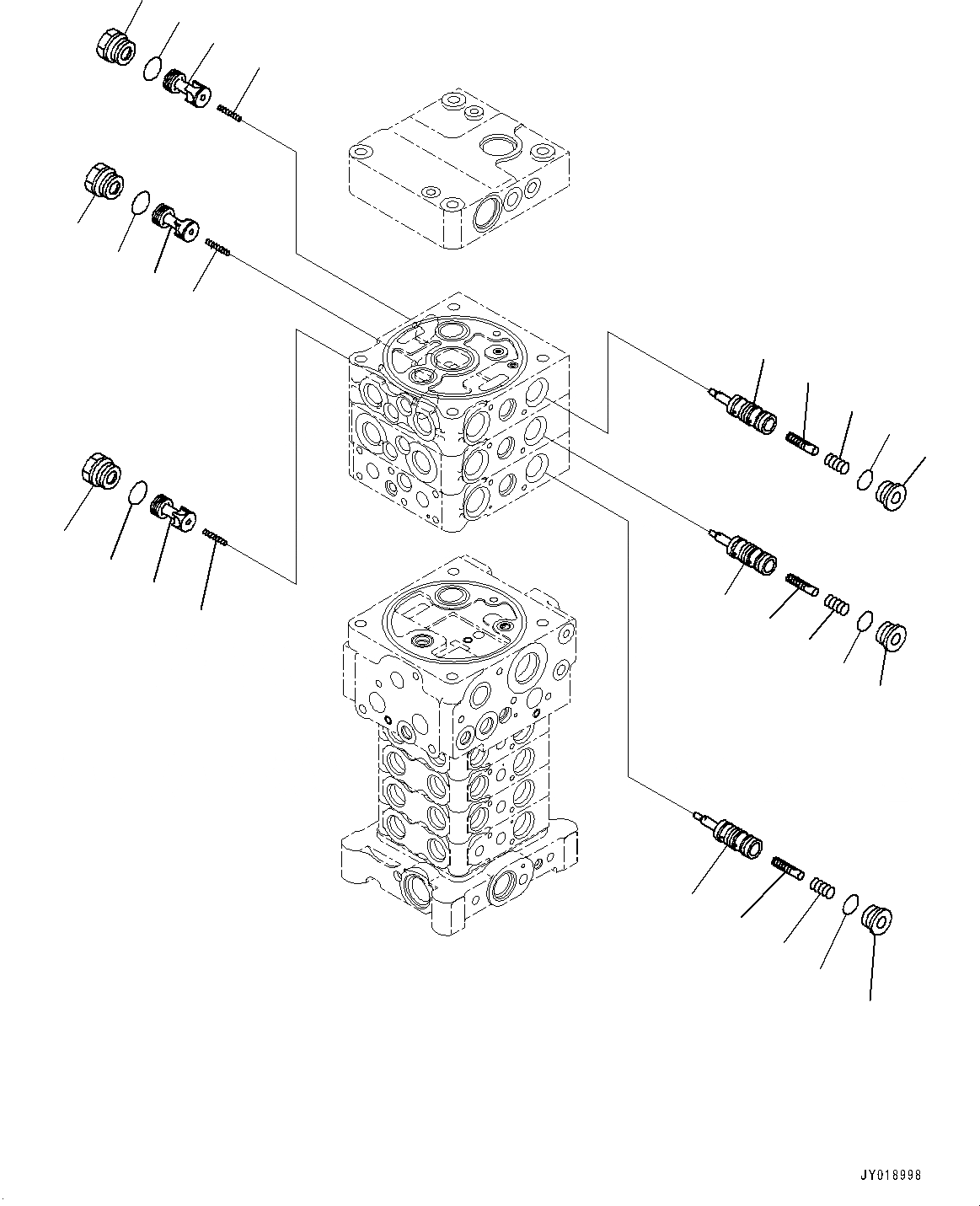 JY018998