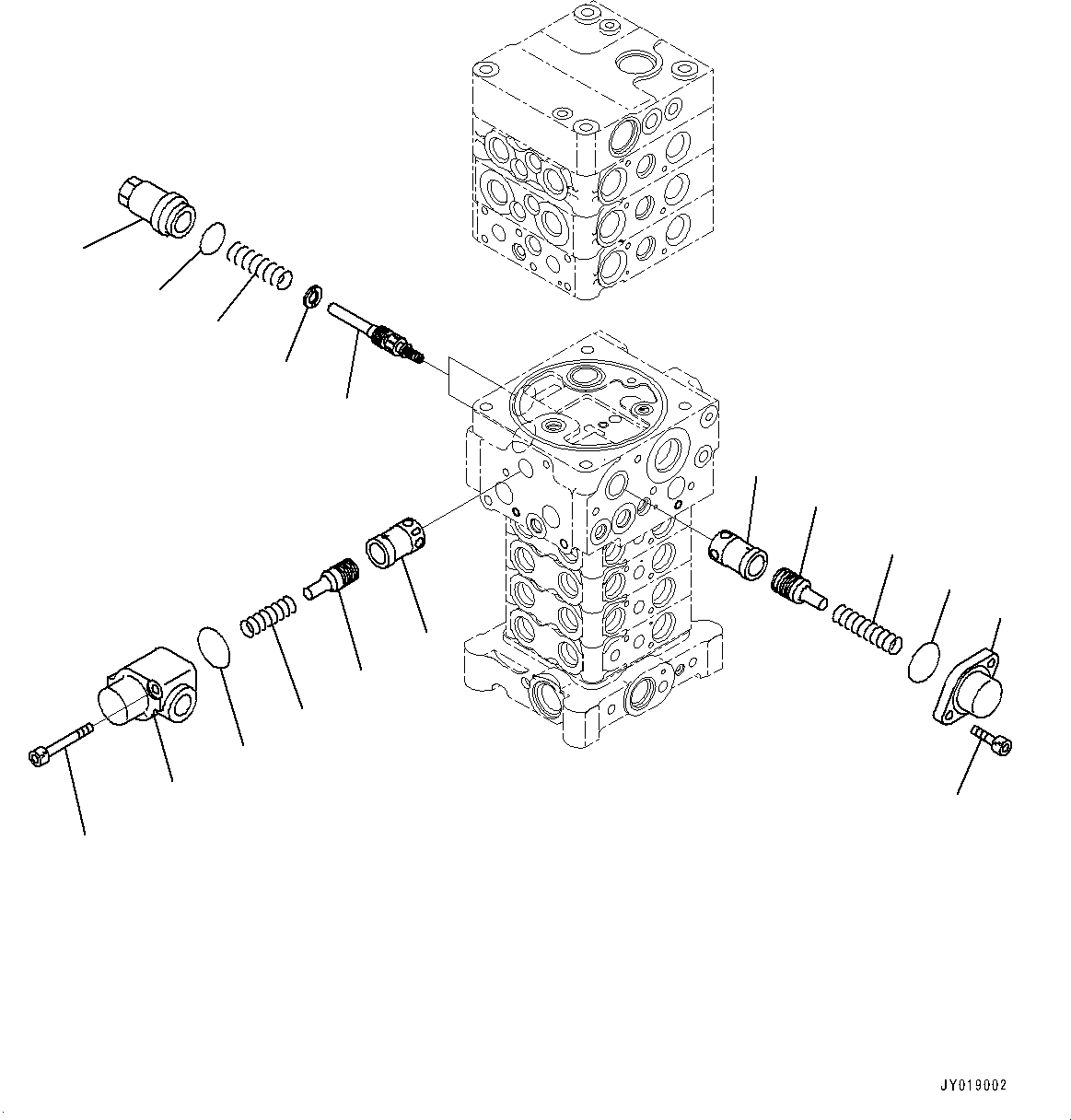 JY019002