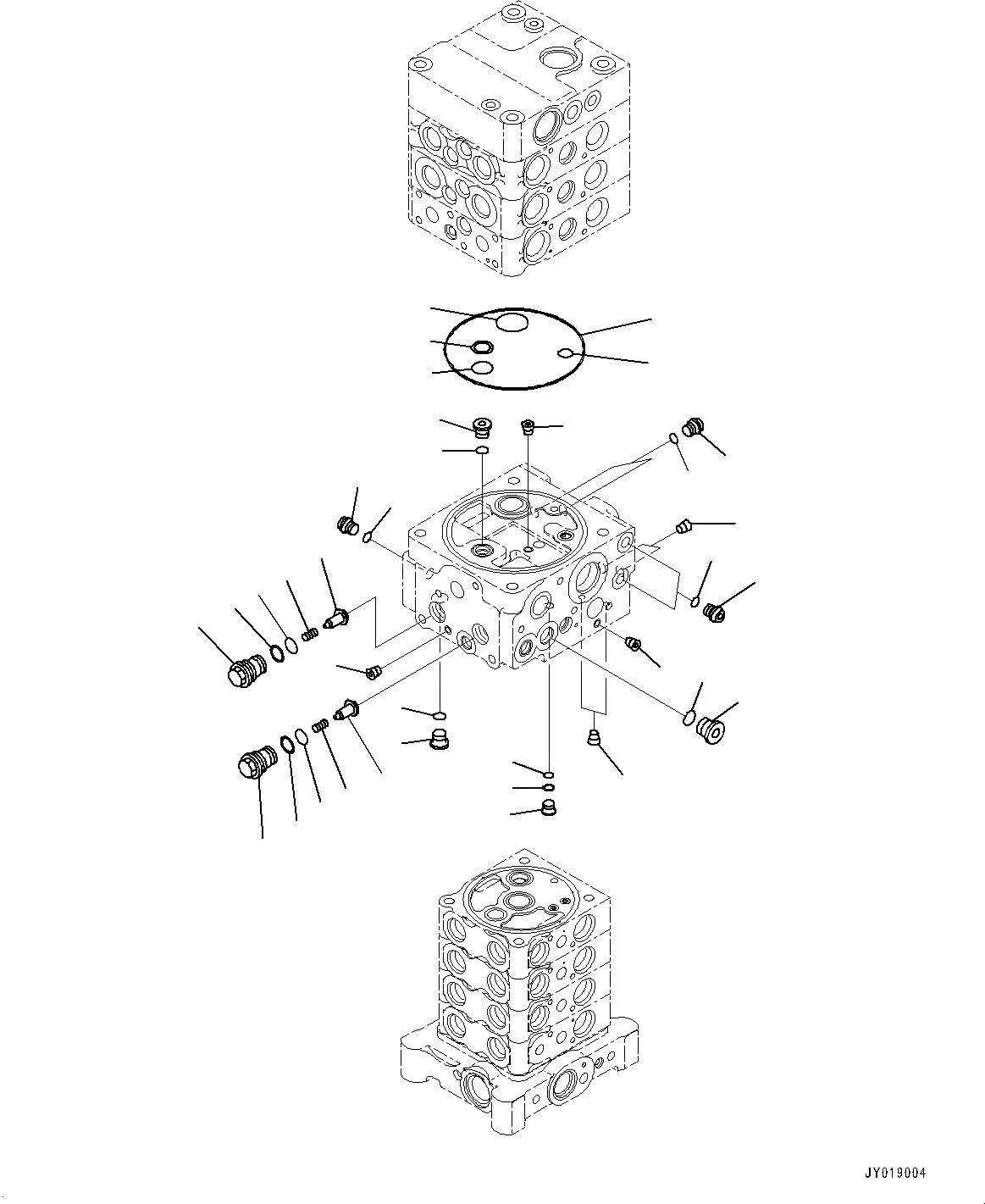 JY019004