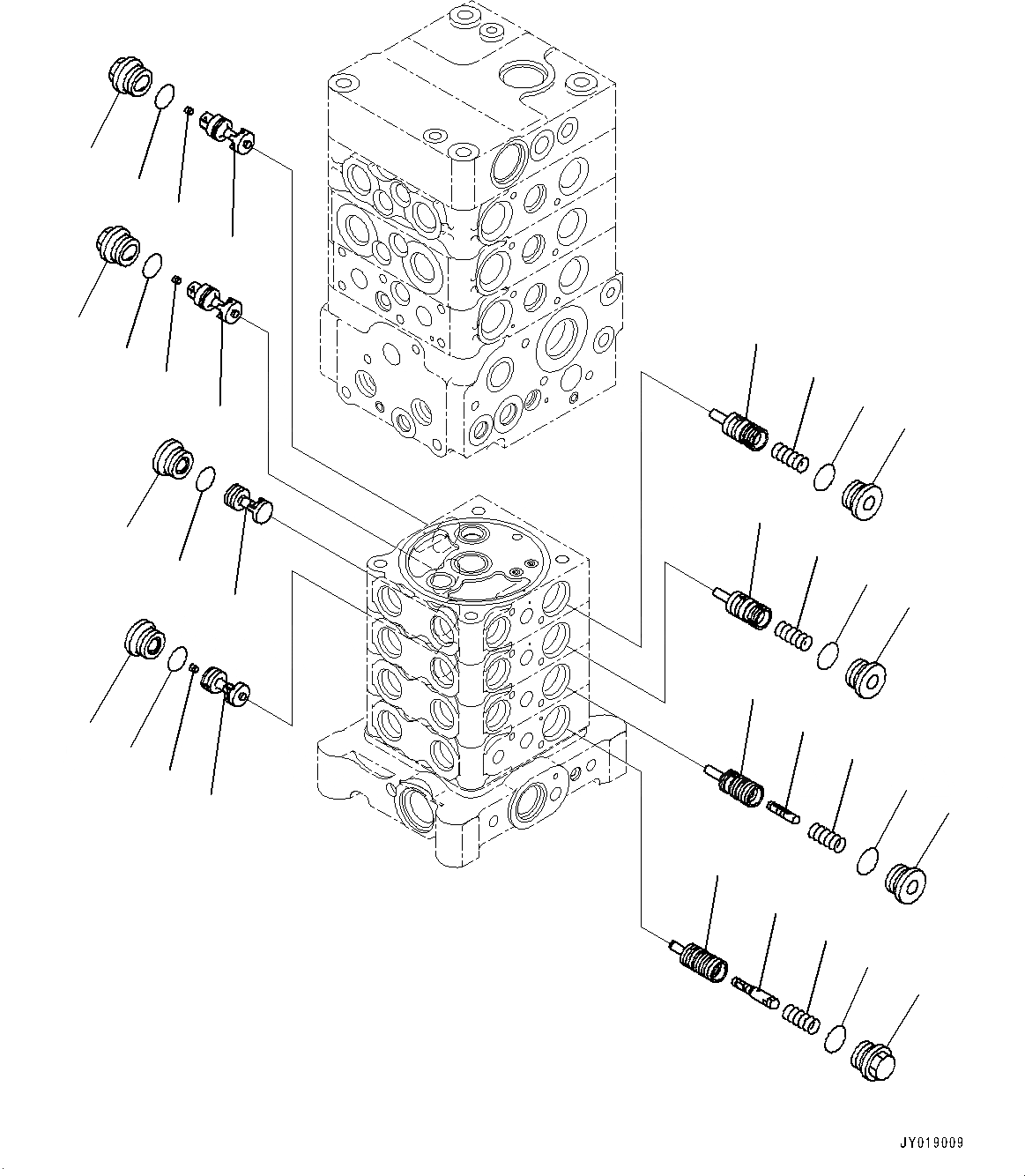 JY019009