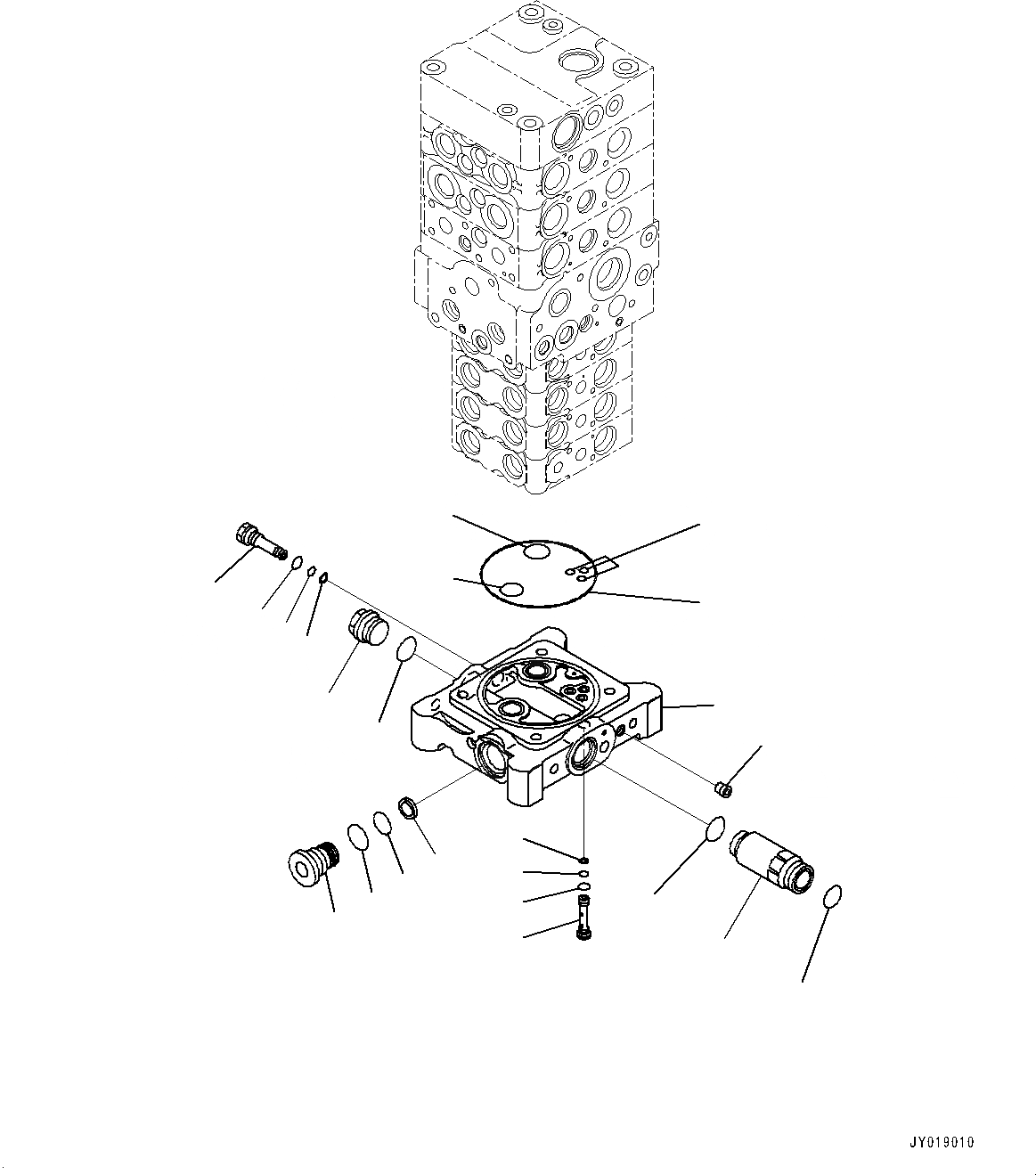 JY019010