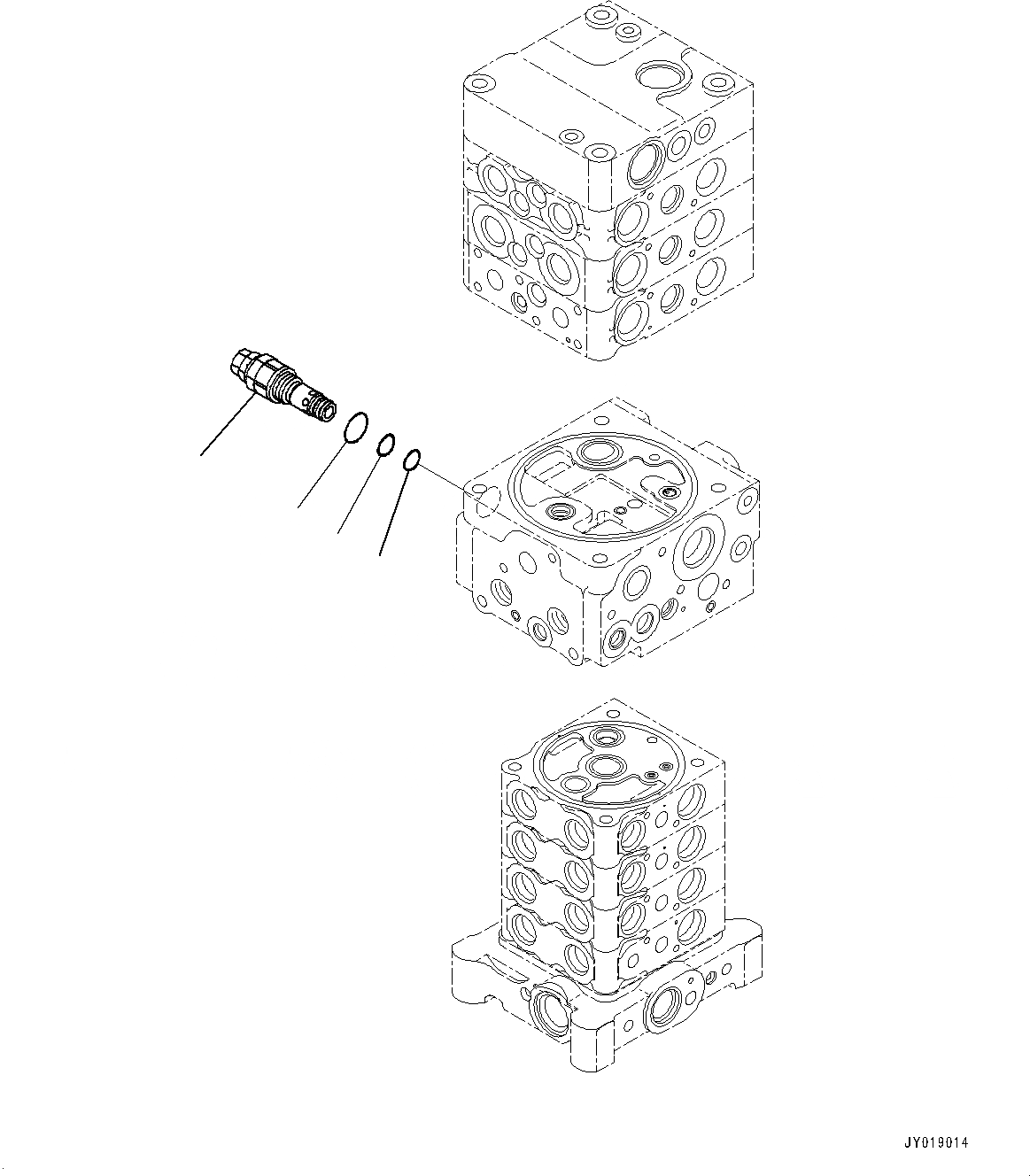 JY019014