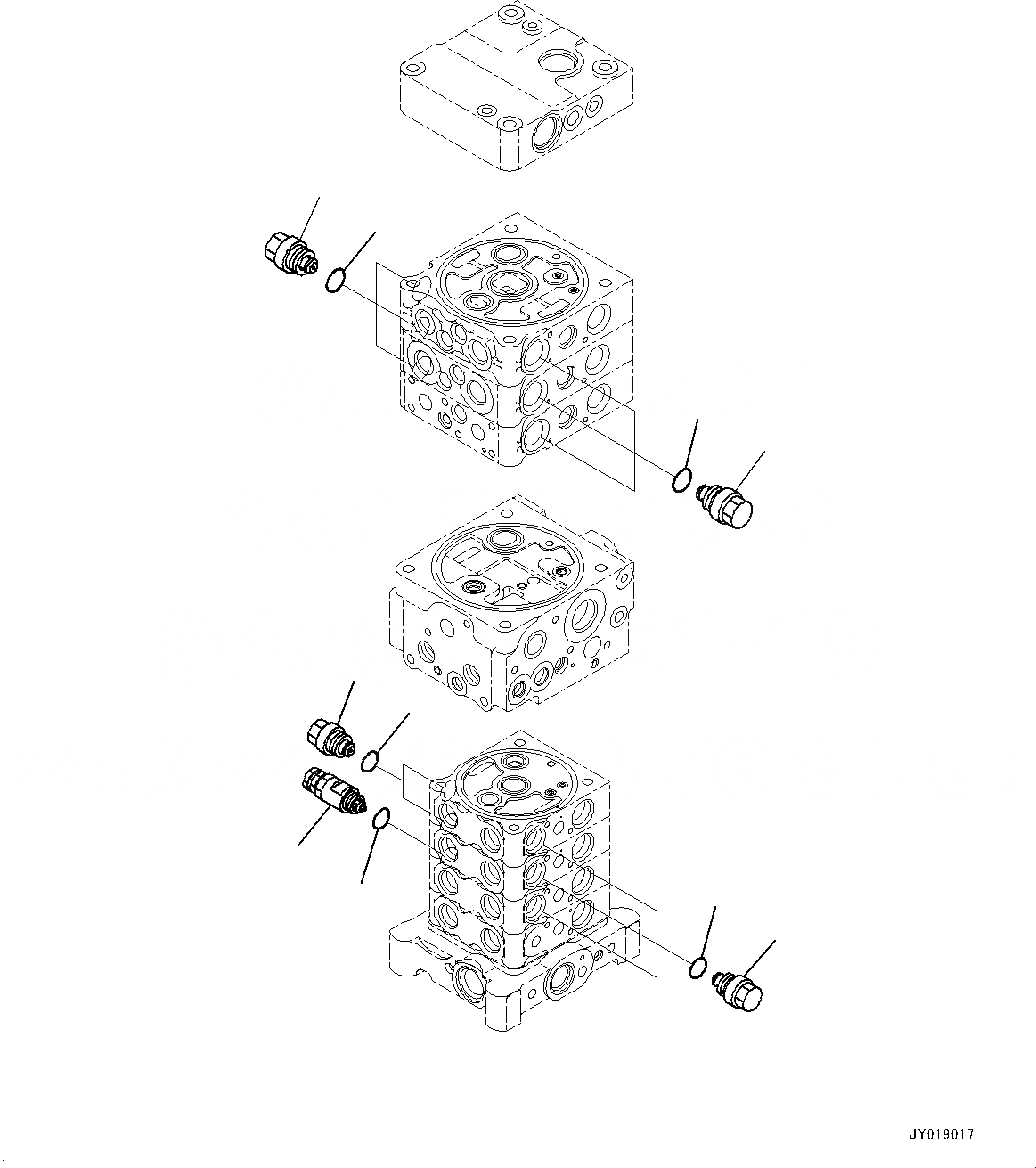 JY019017