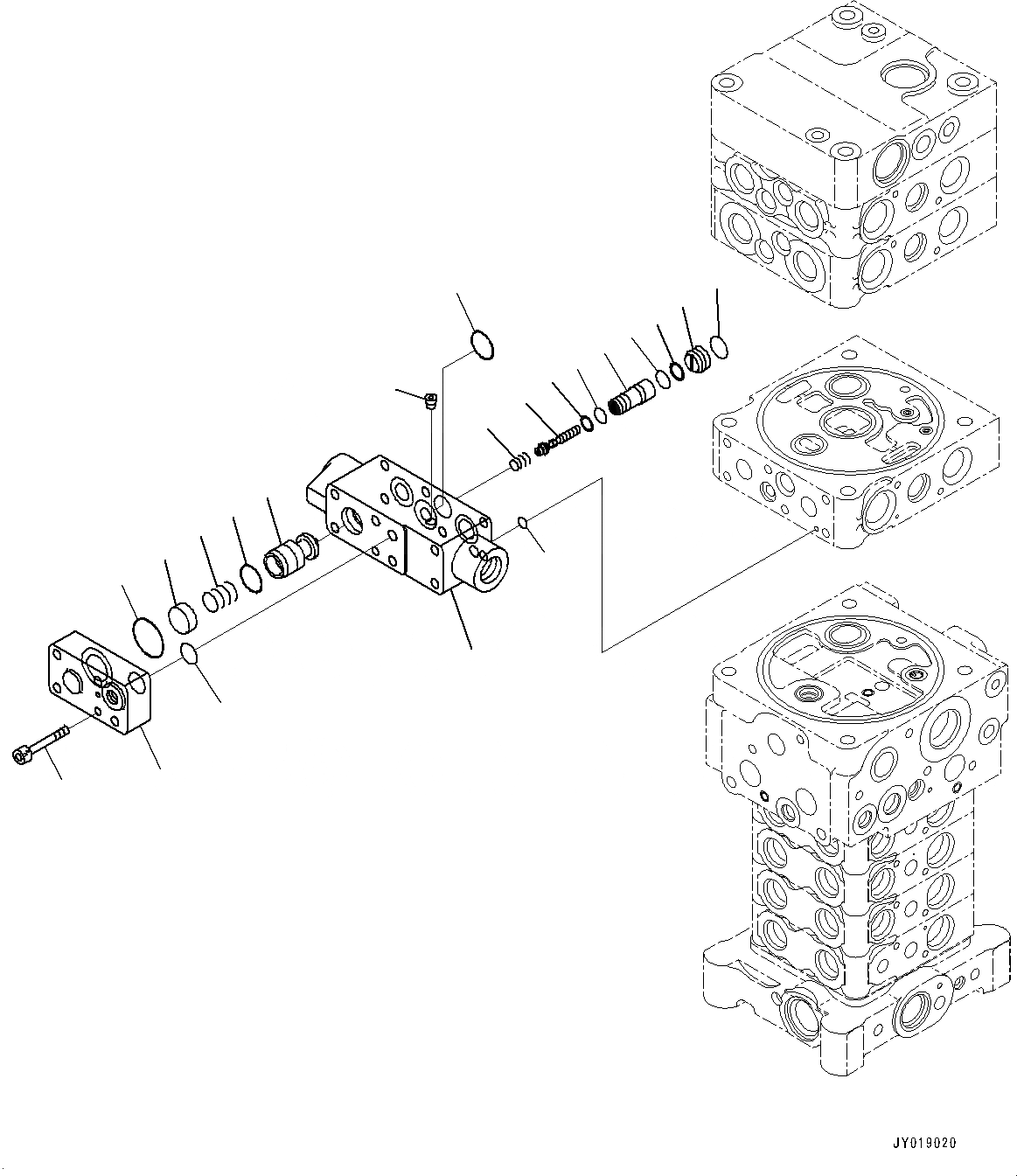 JY019020