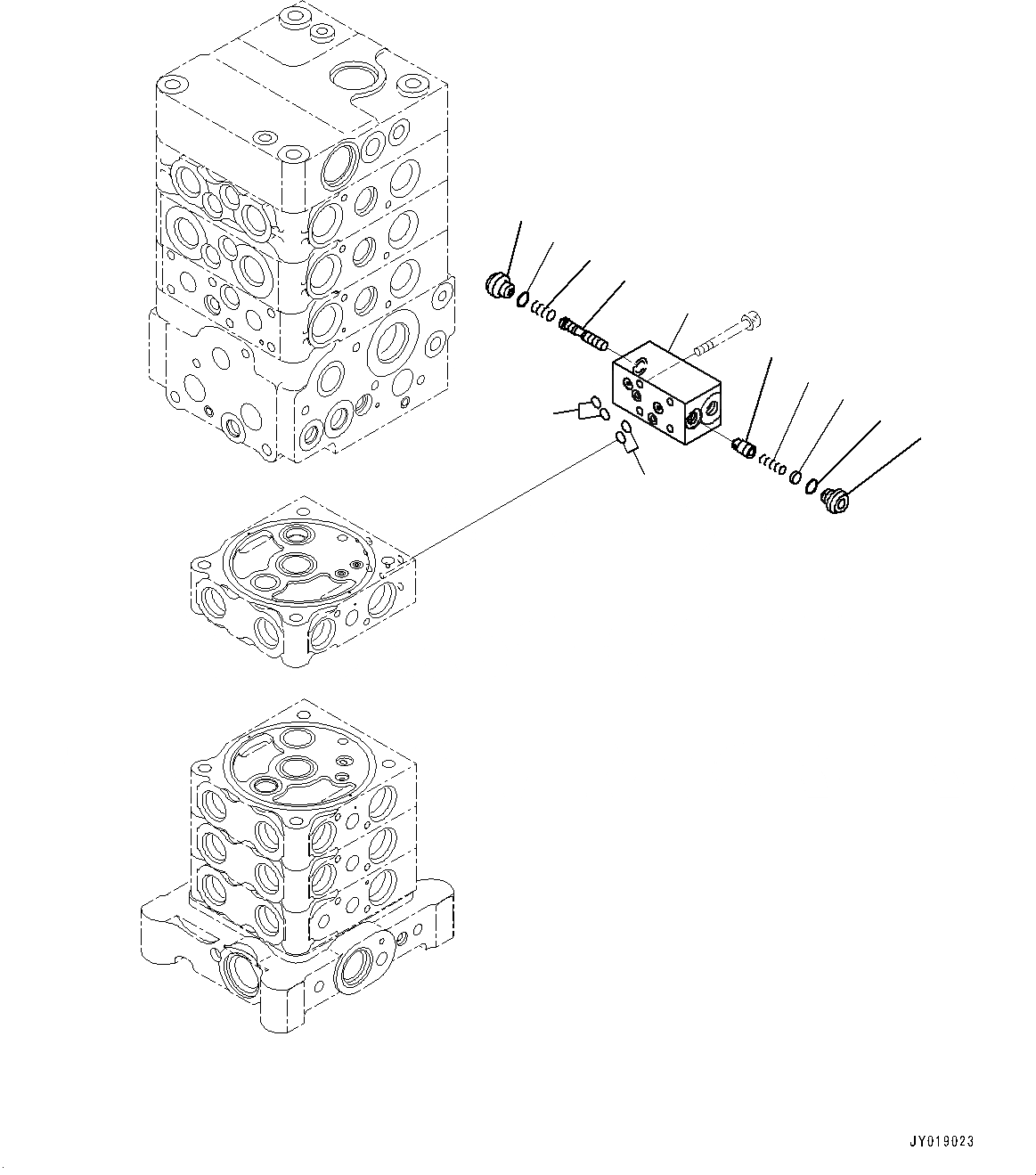 JY019023