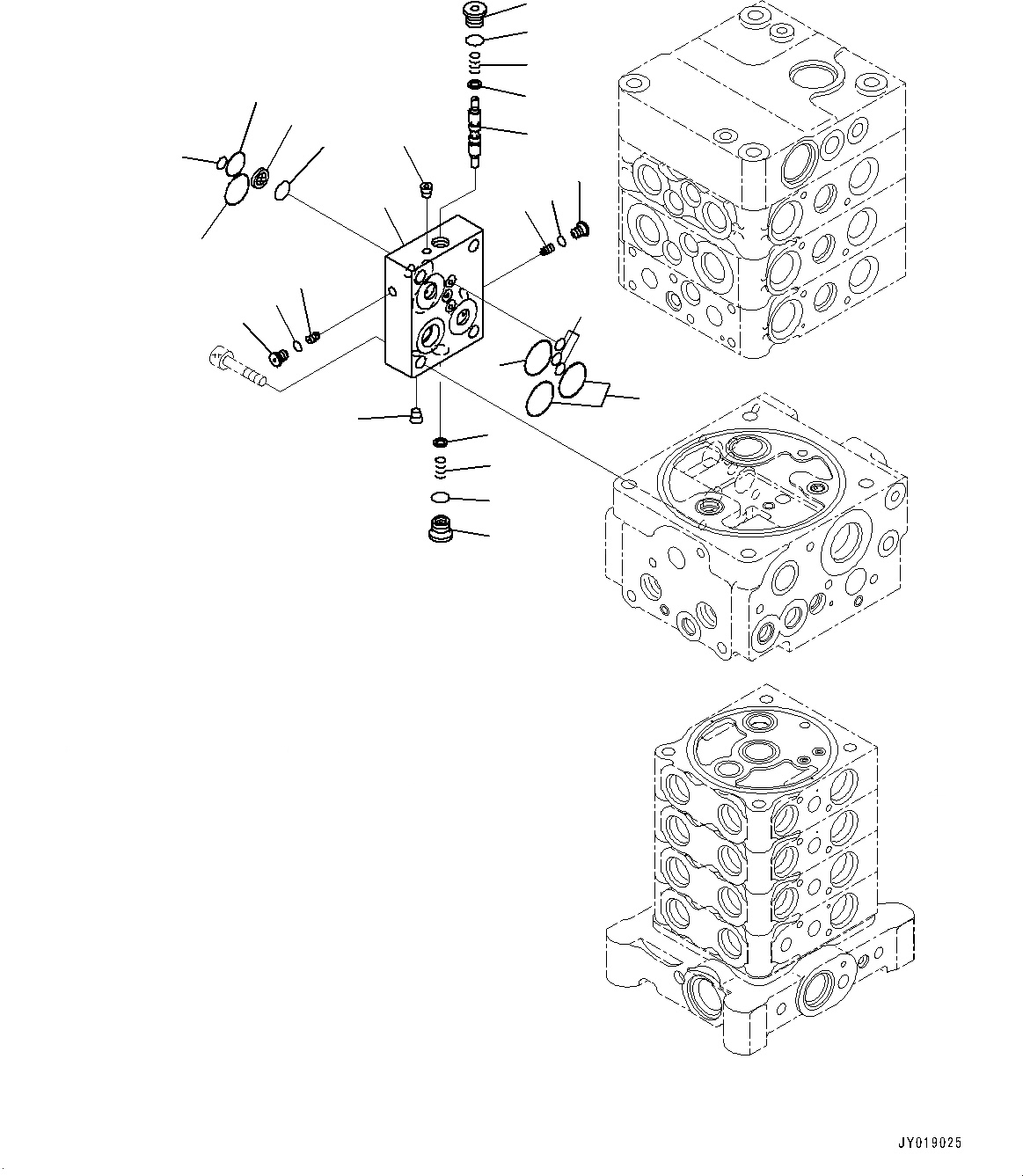 JY019025