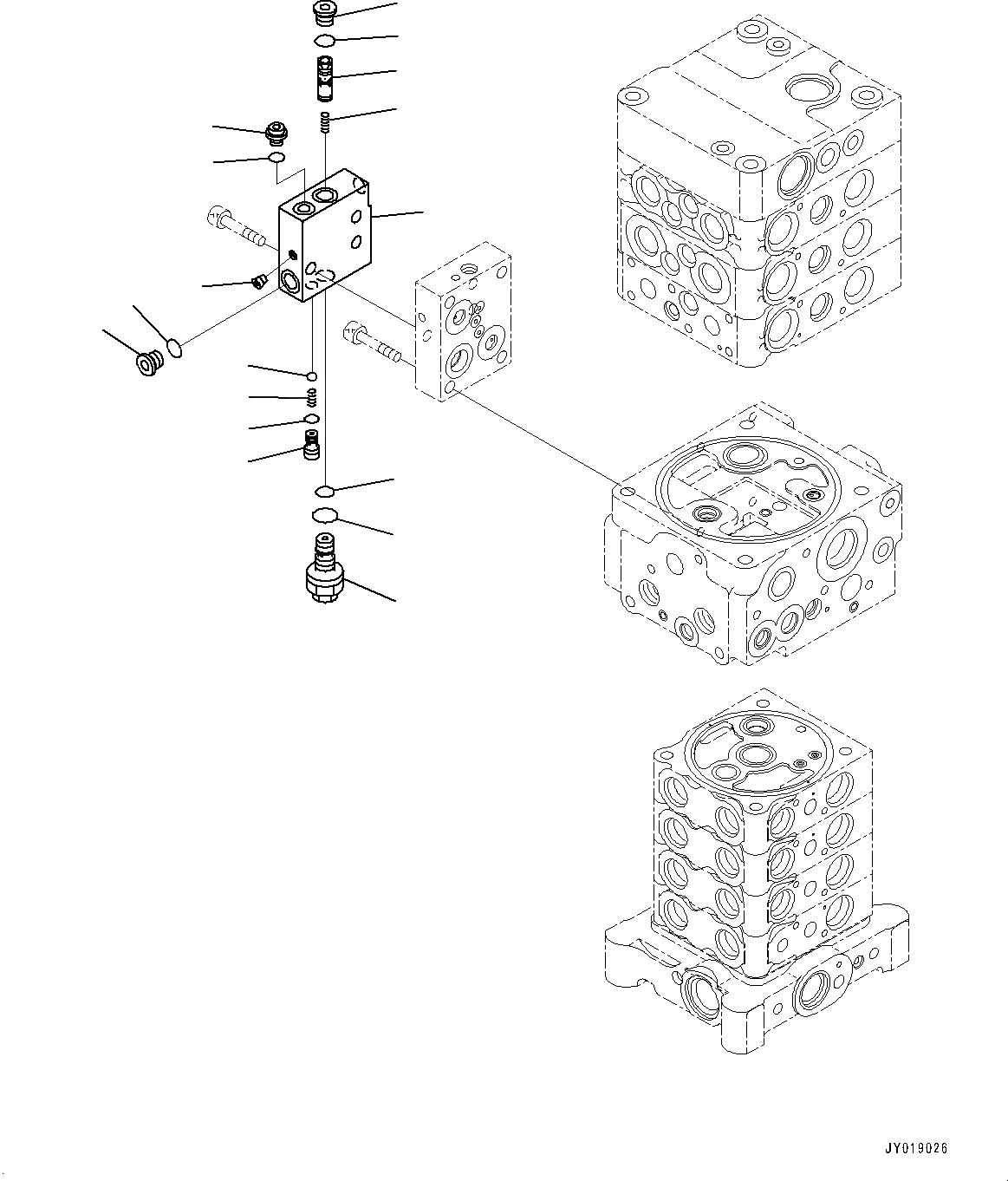 JY019026