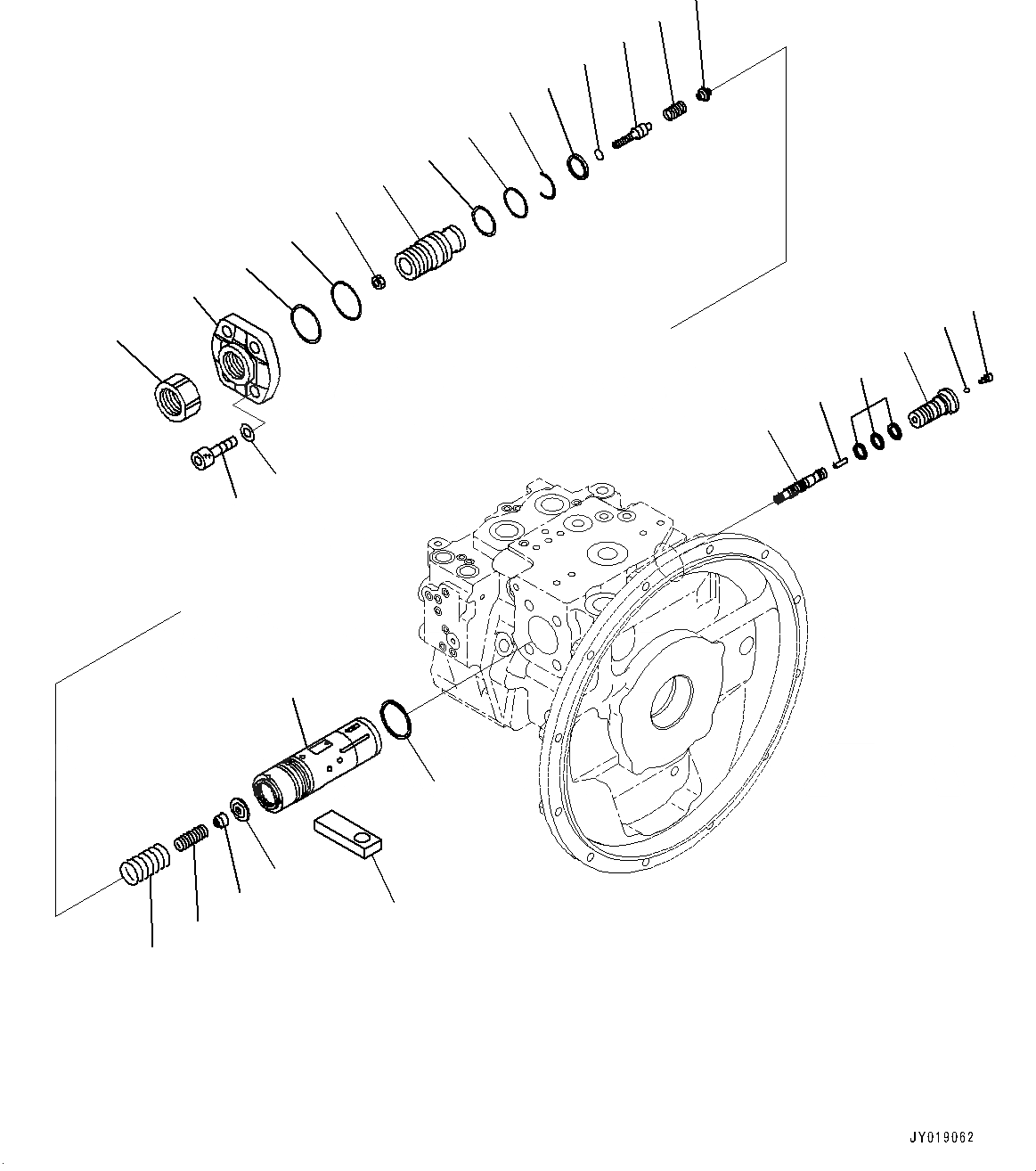 JY019062