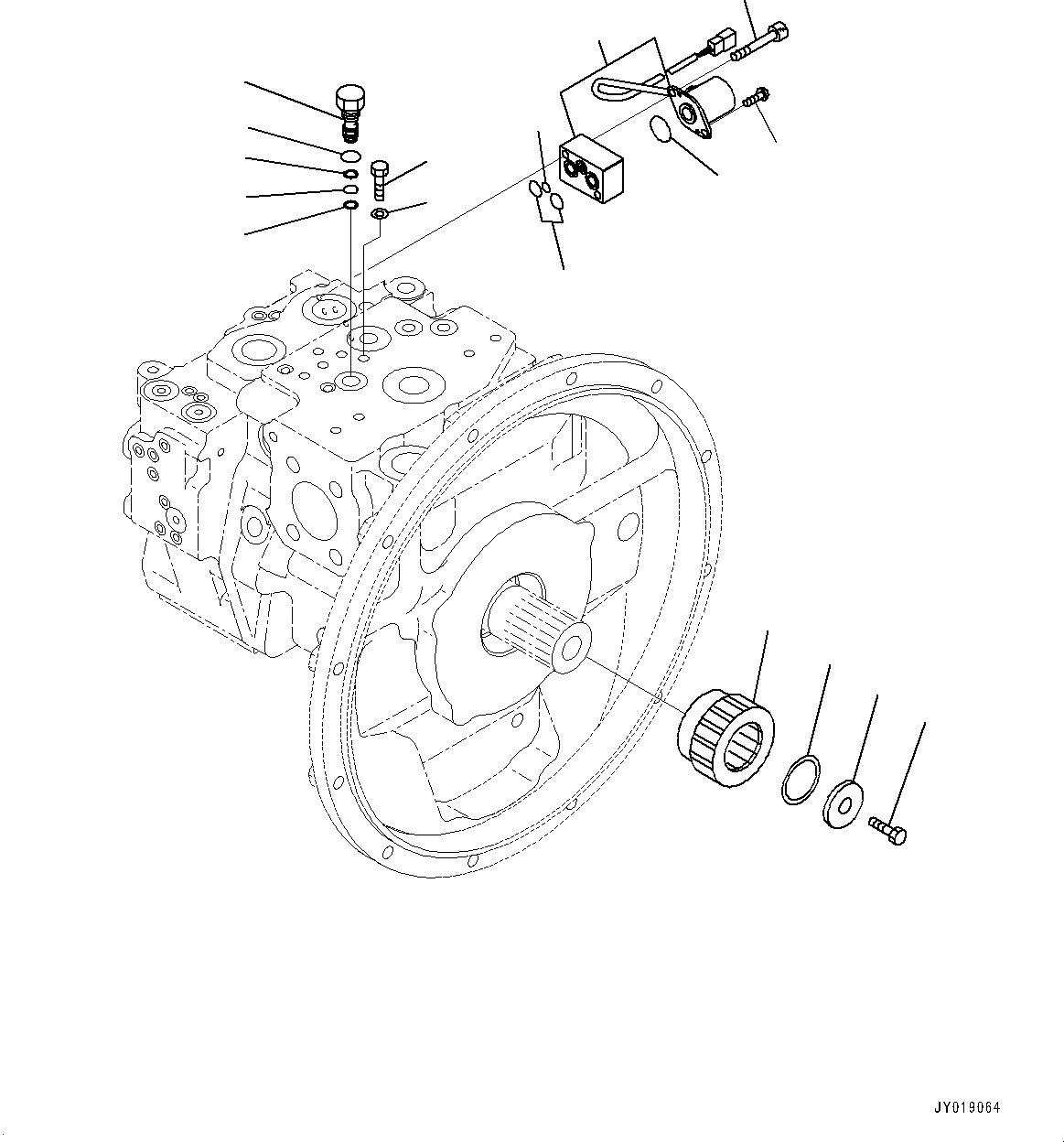 JY019064