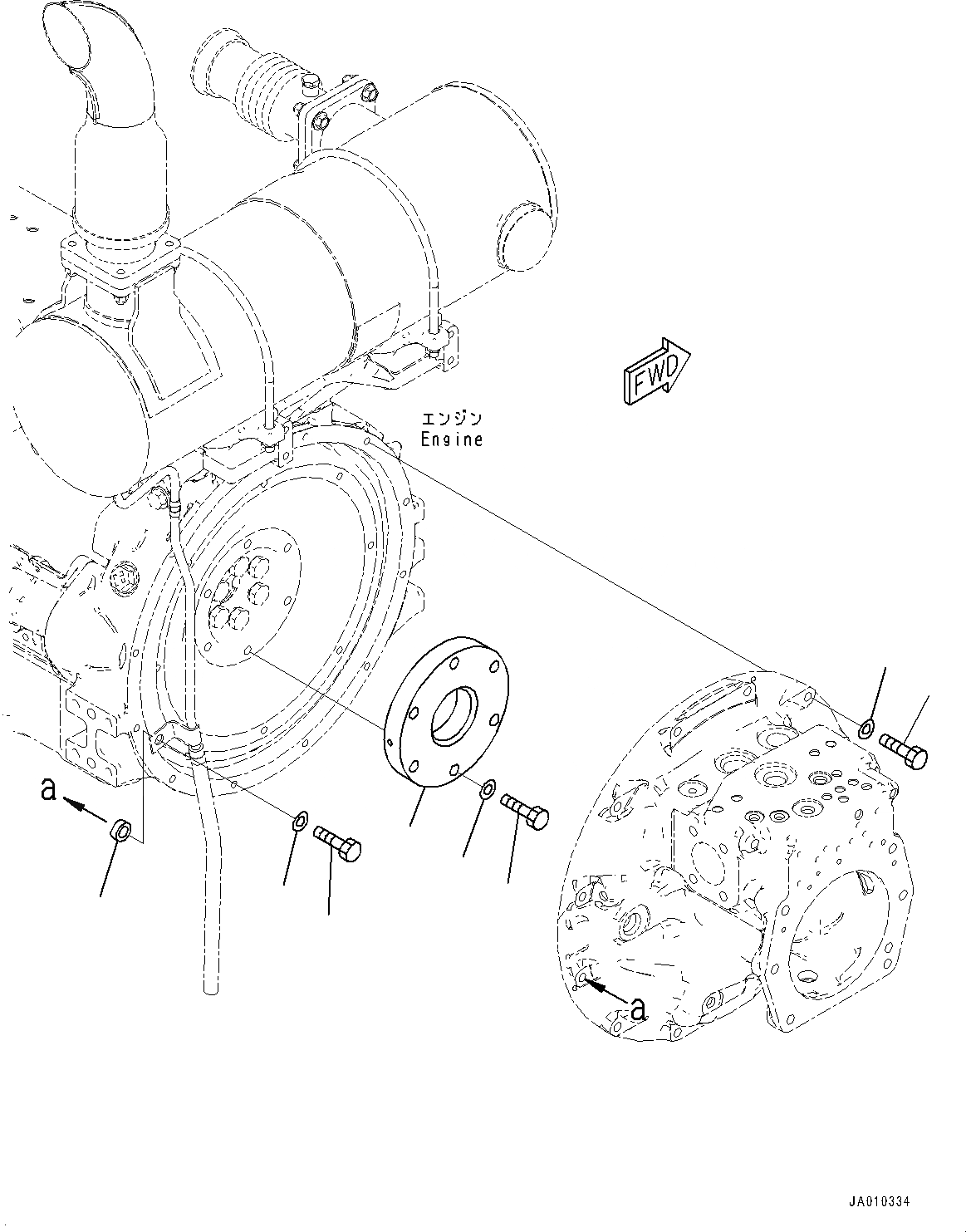 FWD

エンジン
Engine

a

a

JA010334