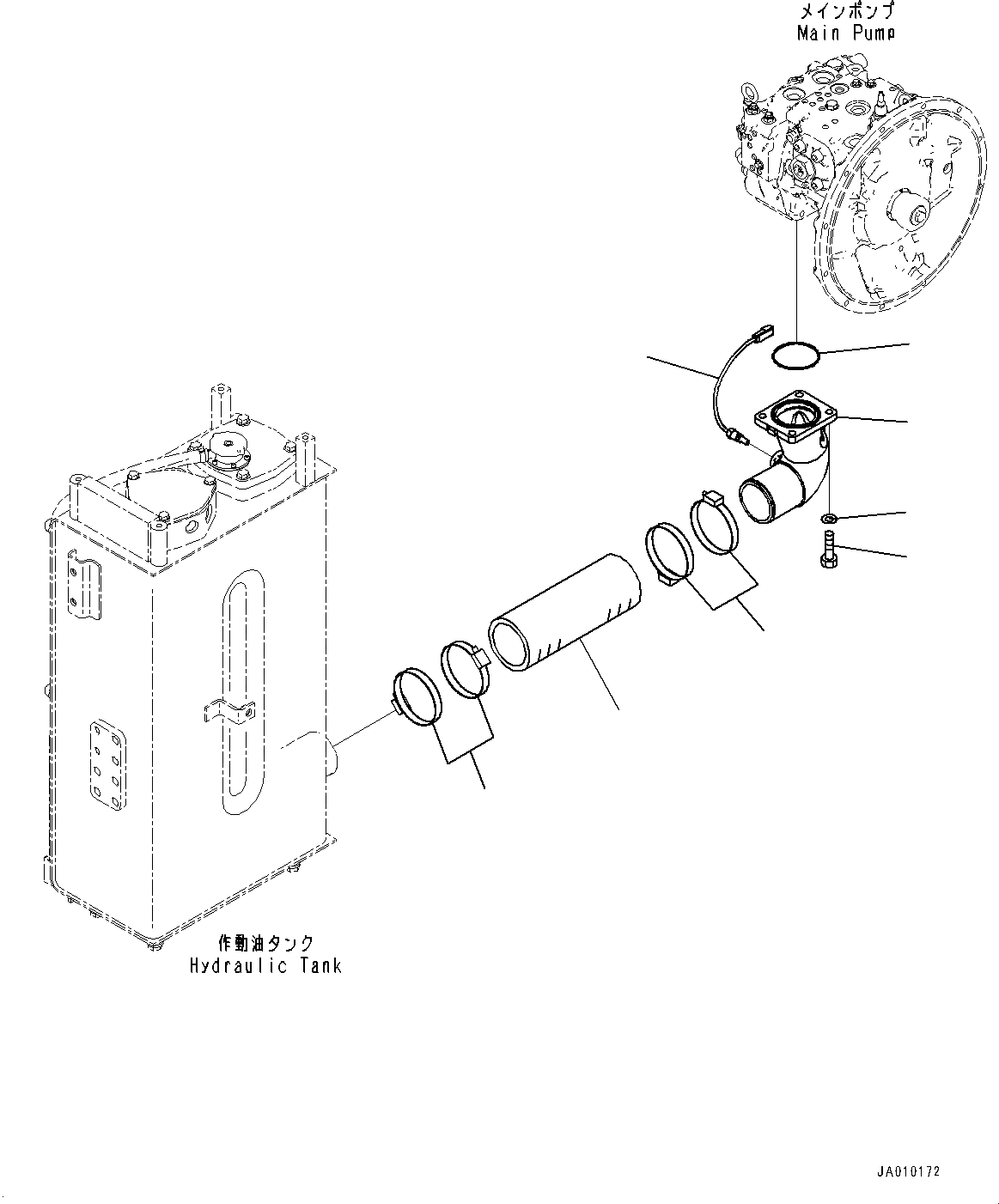 メインポンプ
Main Pump

作動油タンク
Hydraulic Tank

JA010172