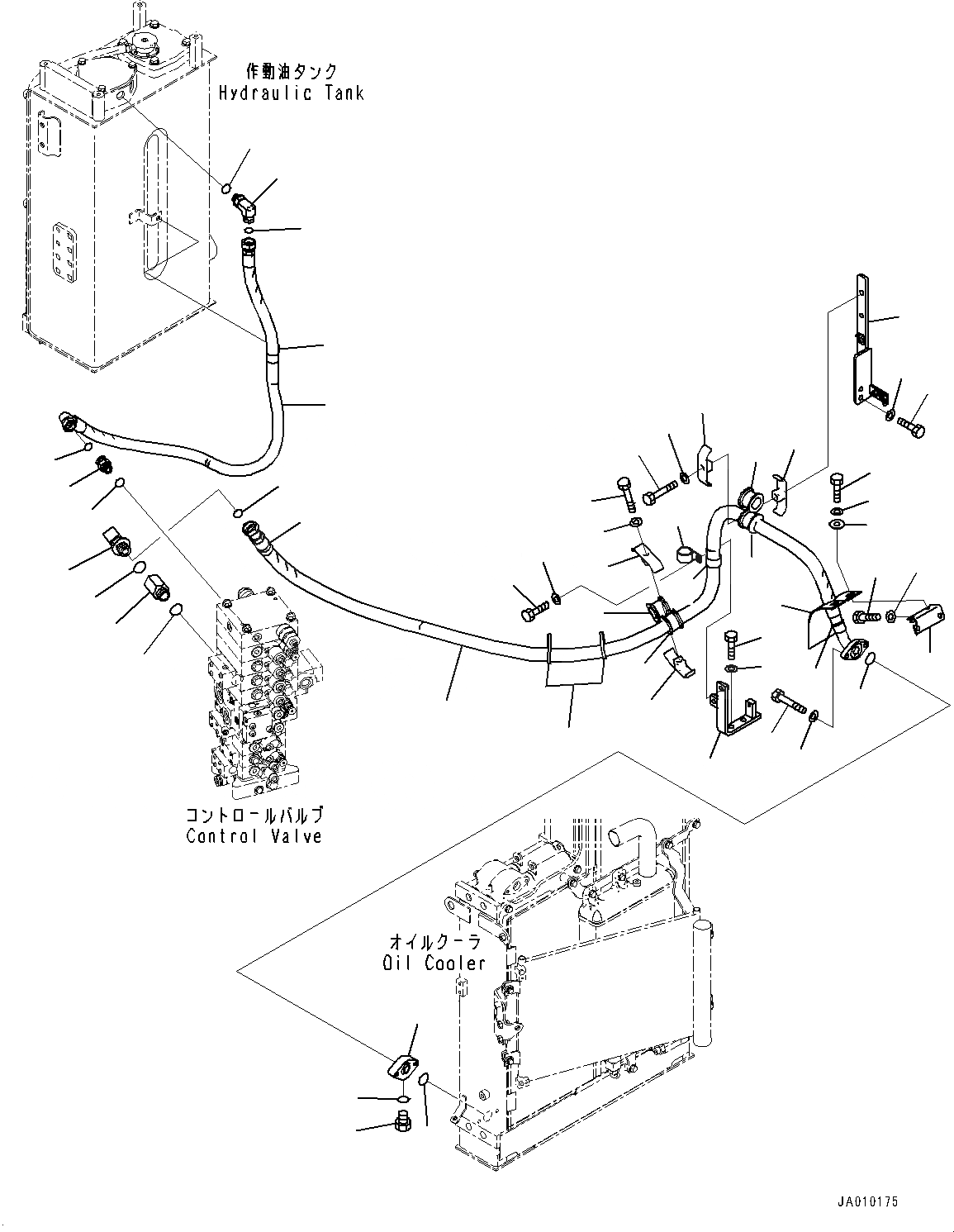 作動油タンク
Hydraulic Tank

コントロールバルブ
Control Valve

オイルクーラ
Oil Cooler

JA010175