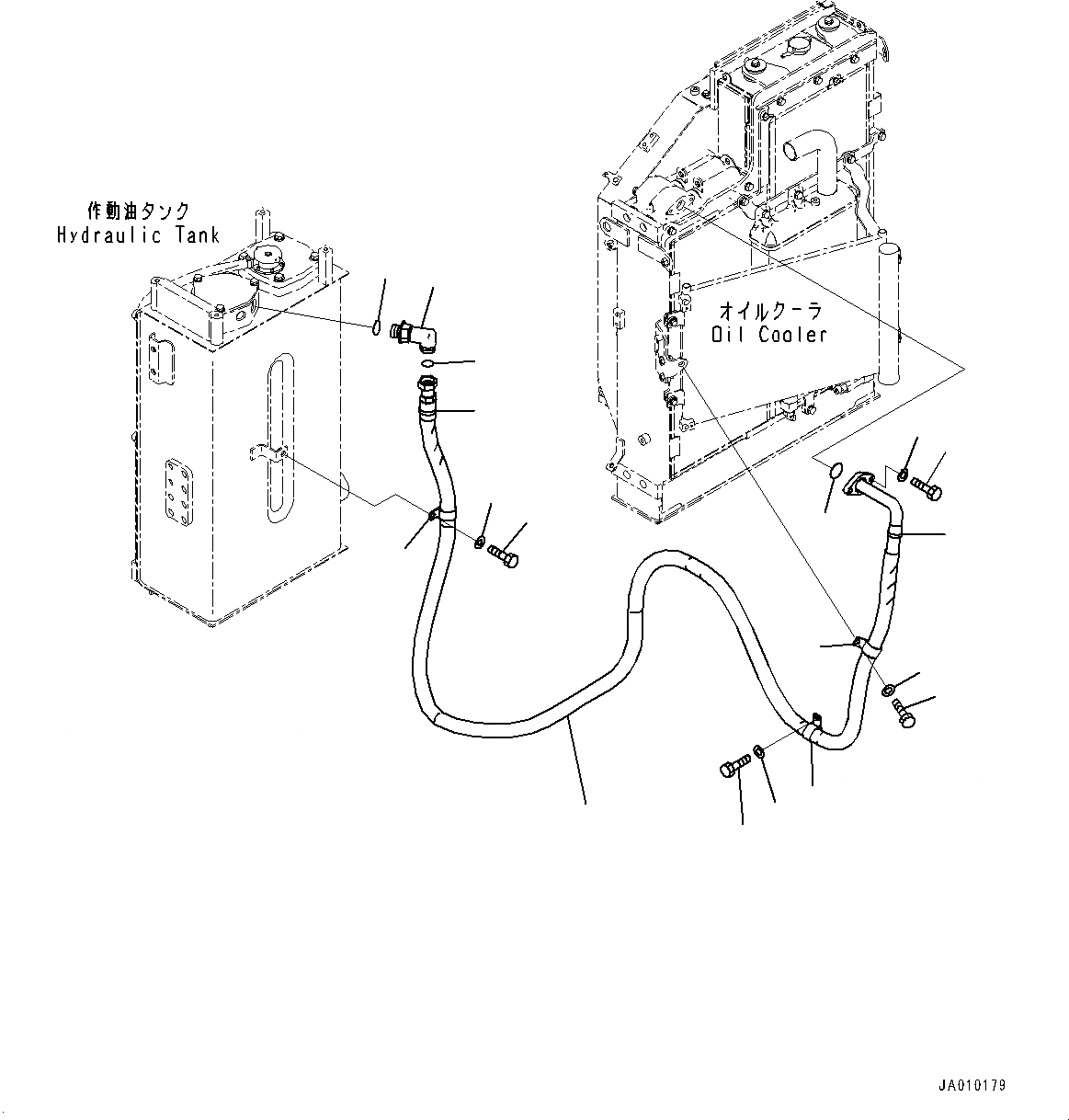 作動油タンク
Hydraulic Tank

オイルクーラ
Oil Cooler

JA010179