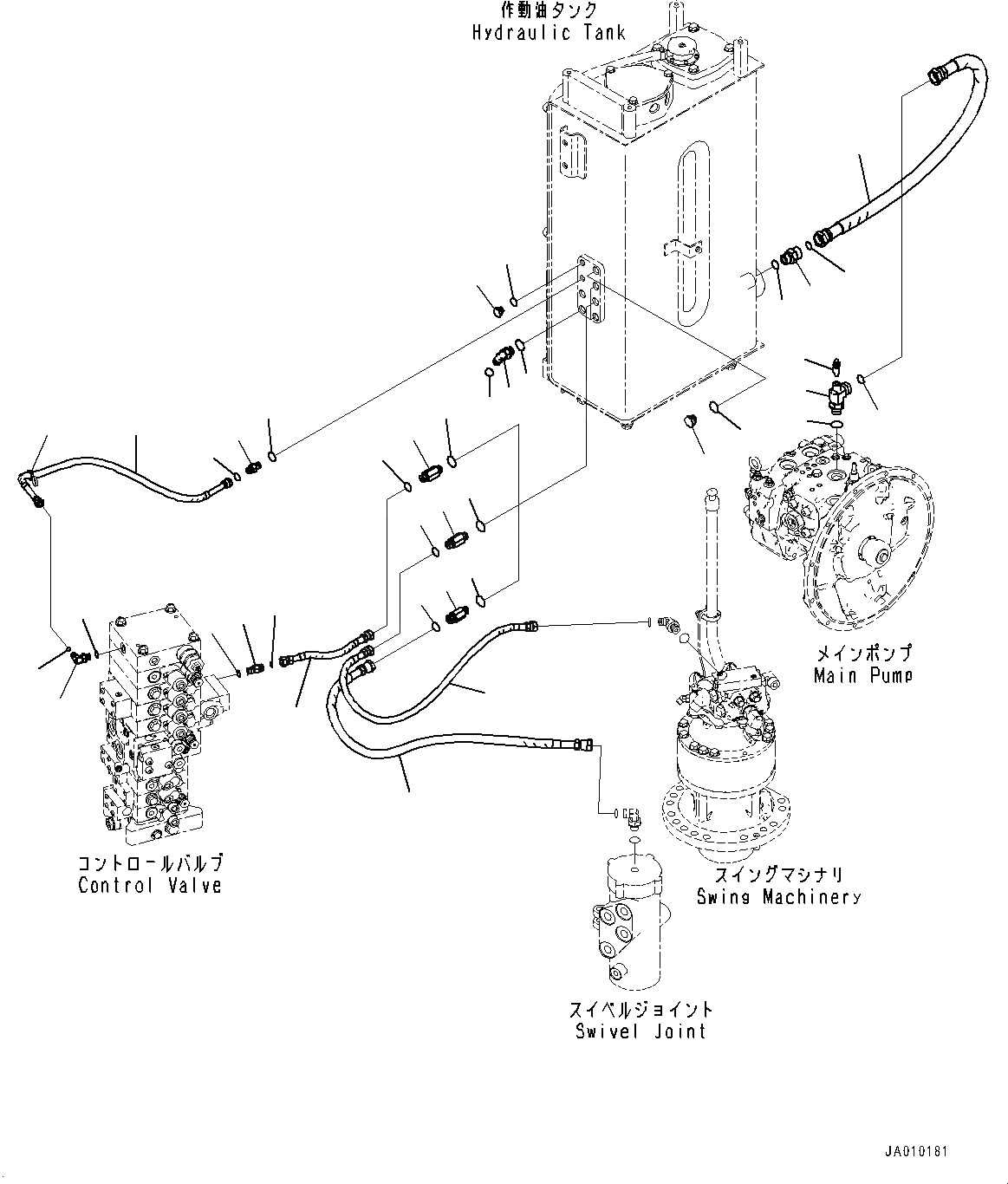 作動油タンク
Hydraulic Tank

メインポンプ
Main Pump

コントロールバルブ
Control Valve

スイングマシナリ
Swing Machinery

スイベルジョイント
Swivel Joint

JA010181