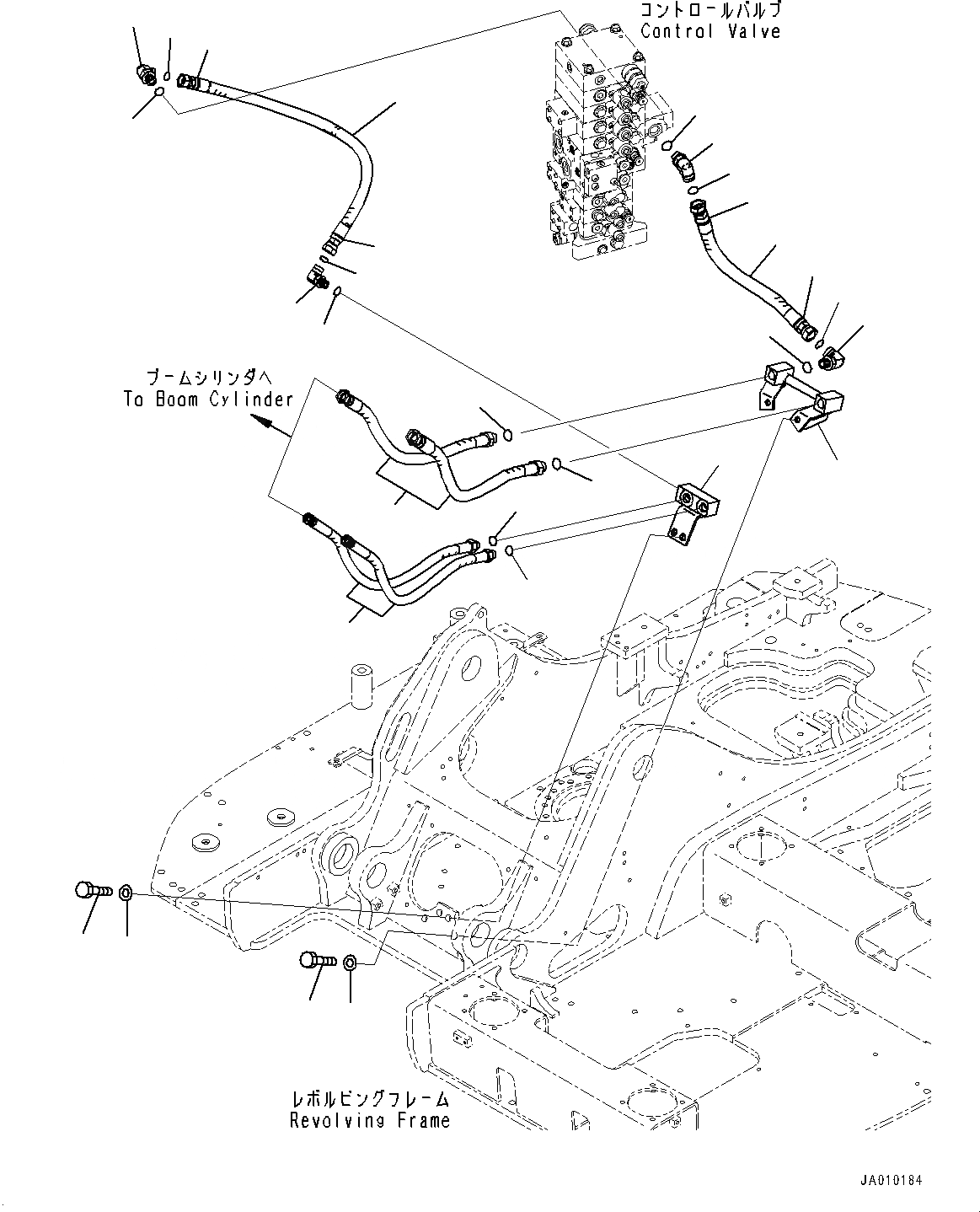 コントロールバルブ
Control Valve

ブームシリンダへ
To Boom Cylinder

レボルビングフレーム
Revolving Frame

JA010184