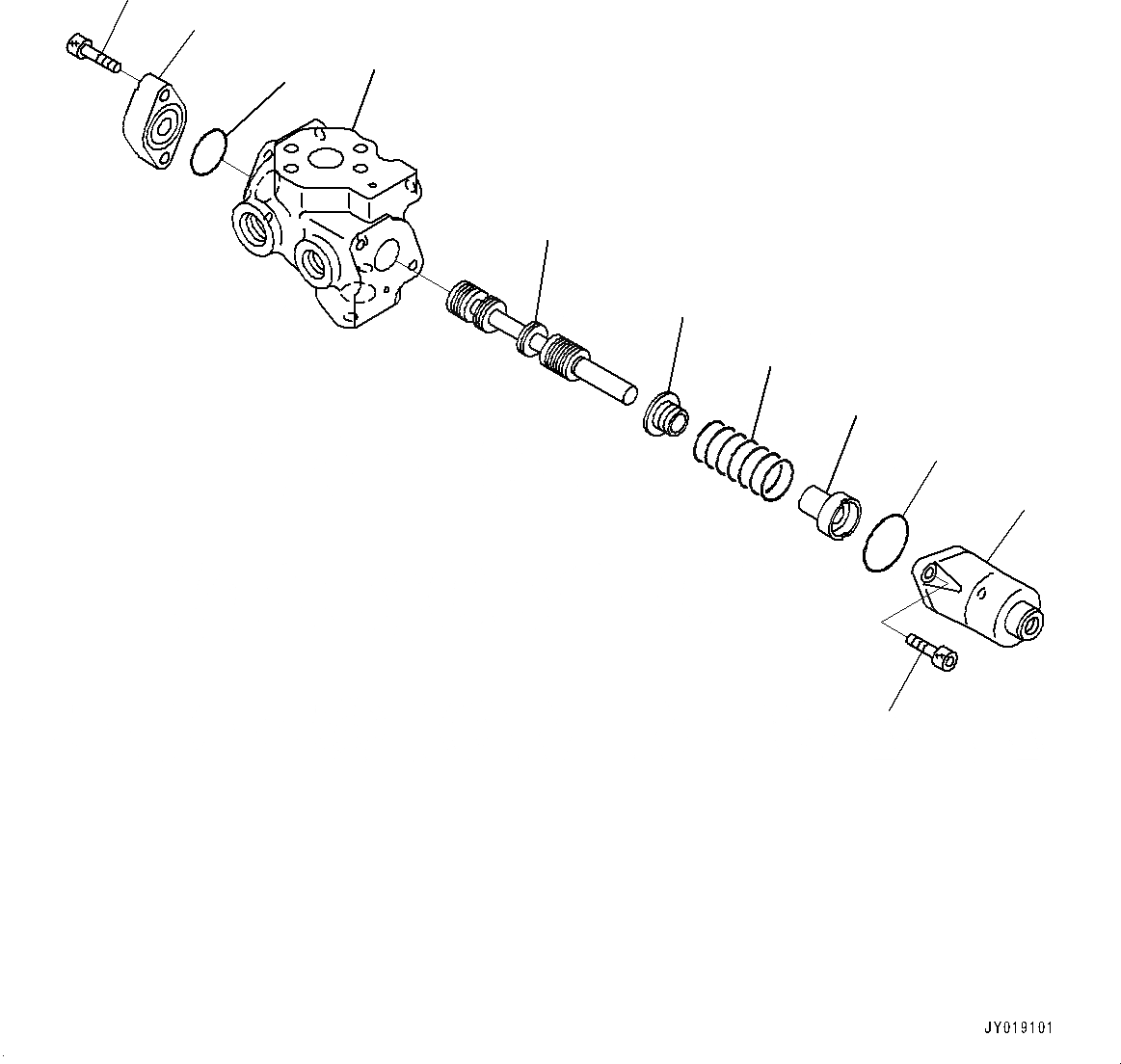 JY019101