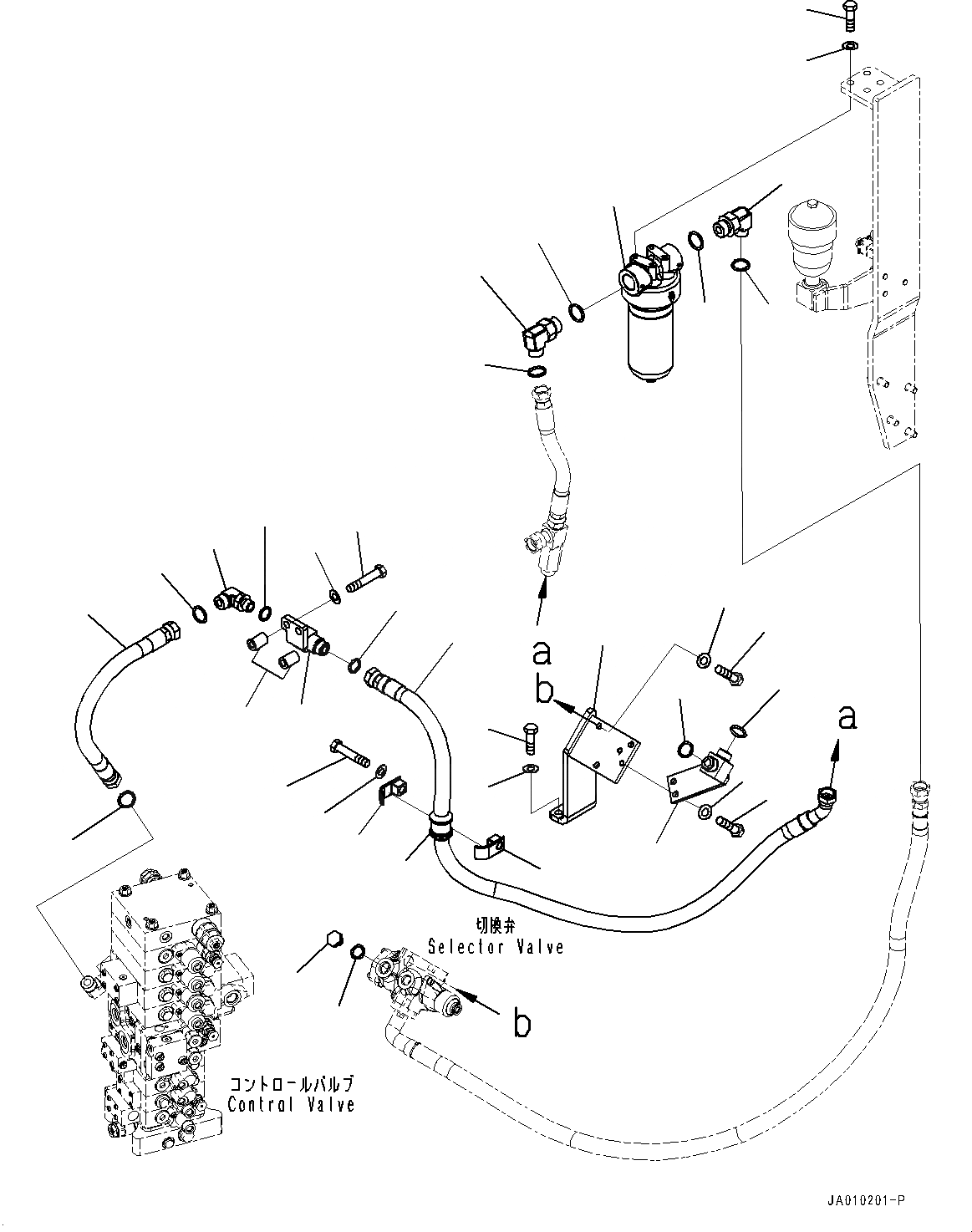 a

b

a

切換弁
Selector Valve

b

コントロールバルブ
Control Valve

JA010201-P