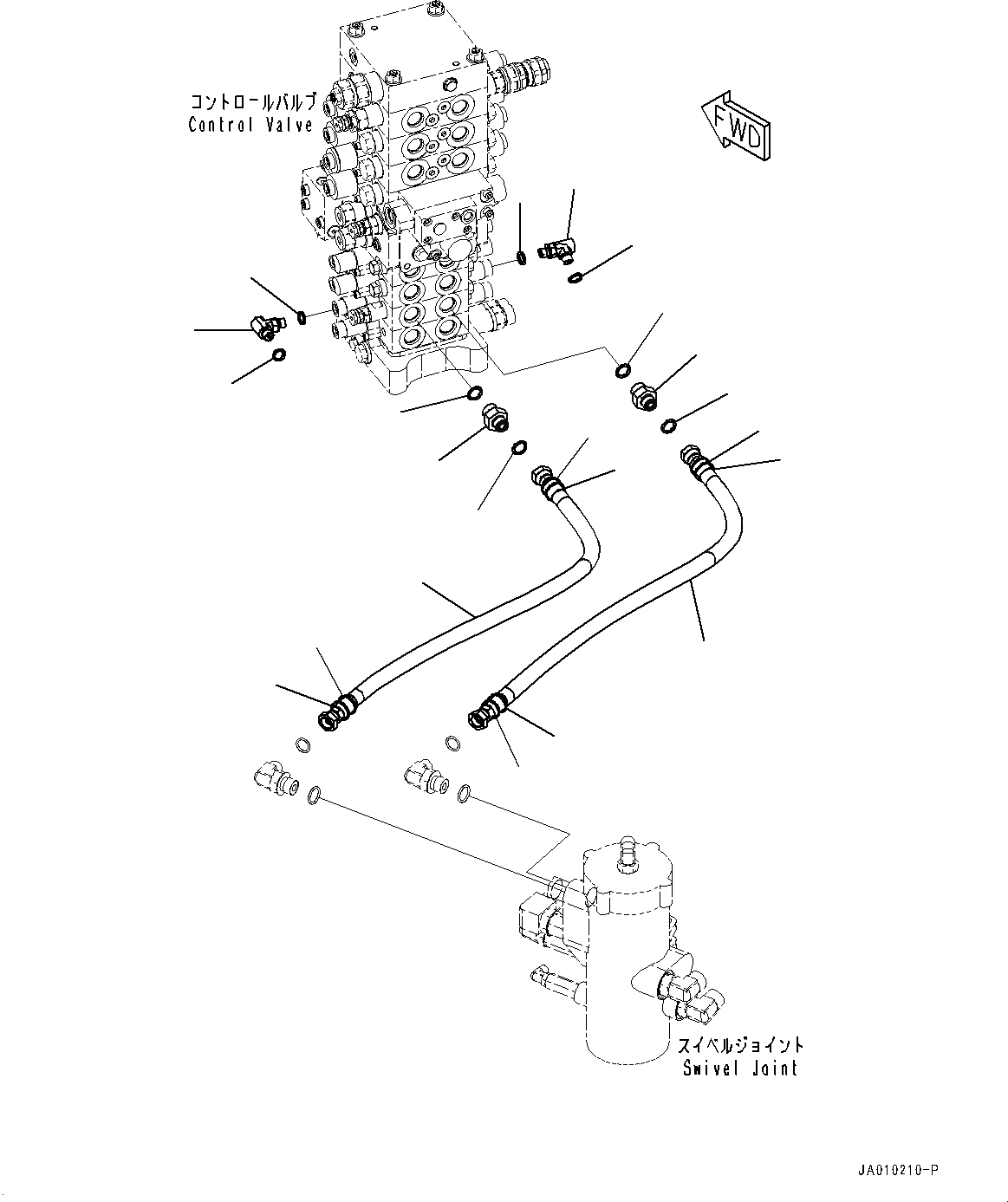 コントロールバルブ
Control Valve

FWD

スイベルジョイント
Swivel Joint

JA010210-P