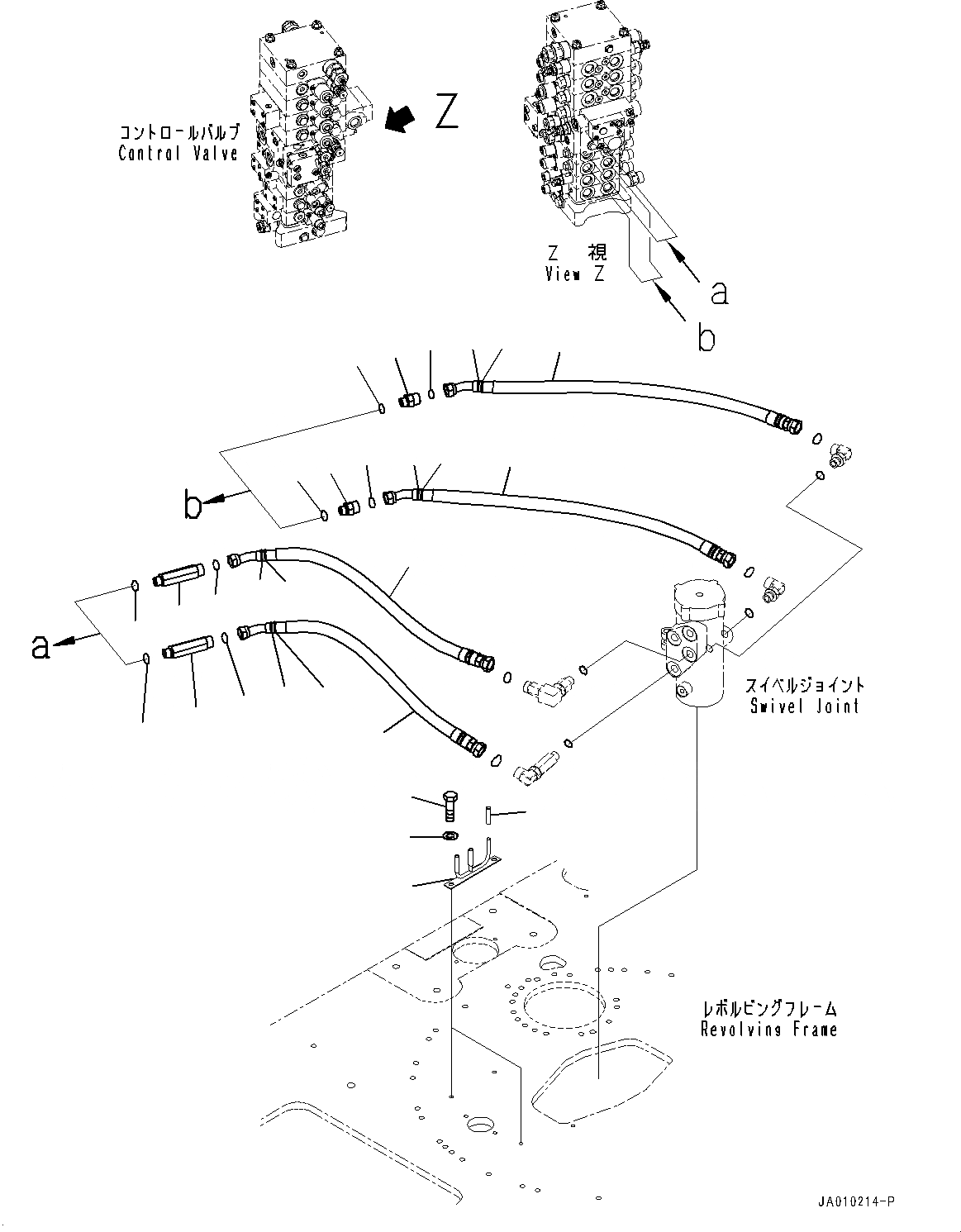 コントロールバルブ
Control Valve

Z

Z 視
View Z

a

b

b

a

スイベルジョイント
Swivel Joint

レボルビングフレーム
Revolving Frame

JA010214-P