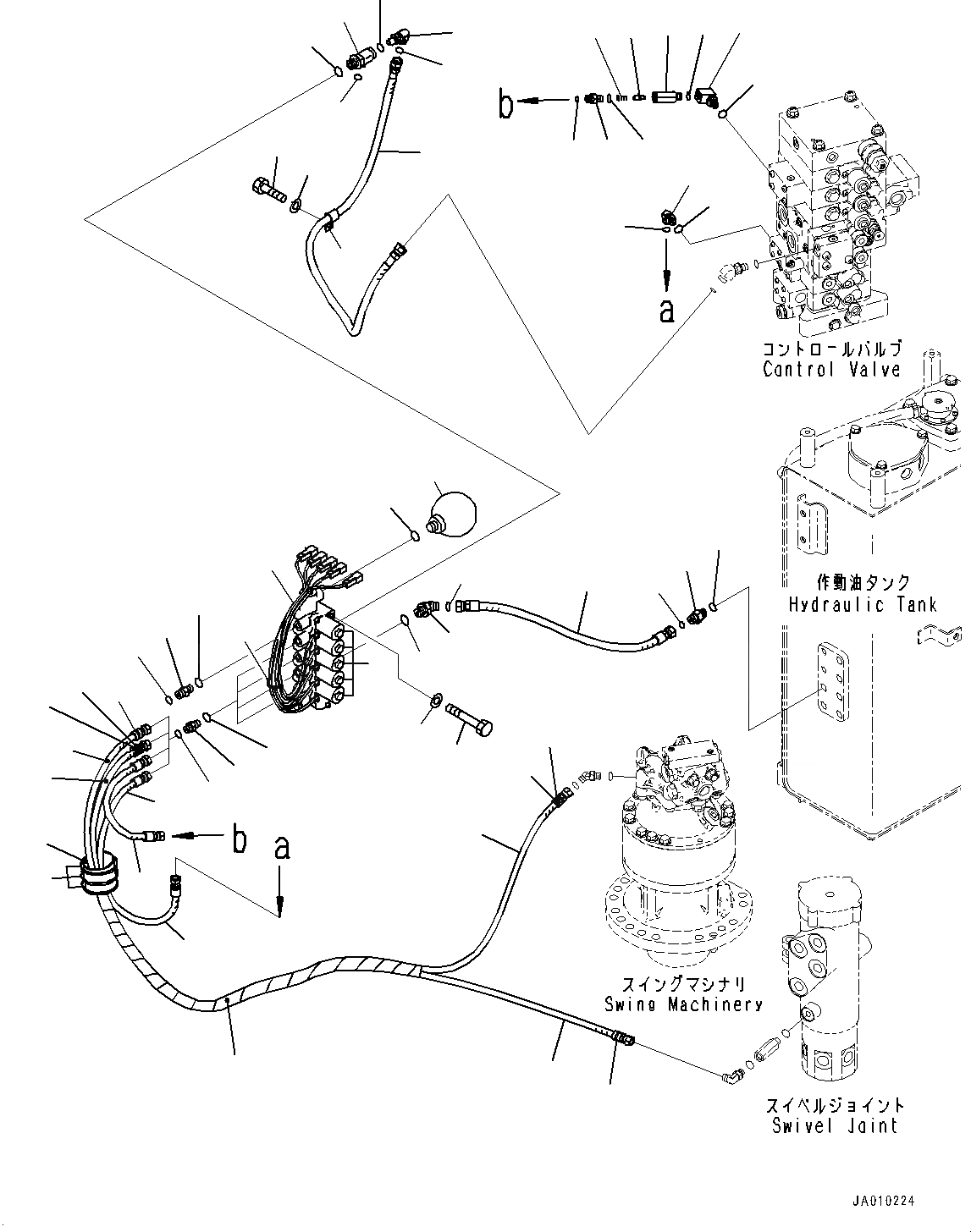 b

a

コントロールバルブ
Control Valve

作動油タンク
Hydraulic Tank

b

a

スイングマシナリ
Swing Machinery

スイベルジョイント
Swivel Joint

JA010224