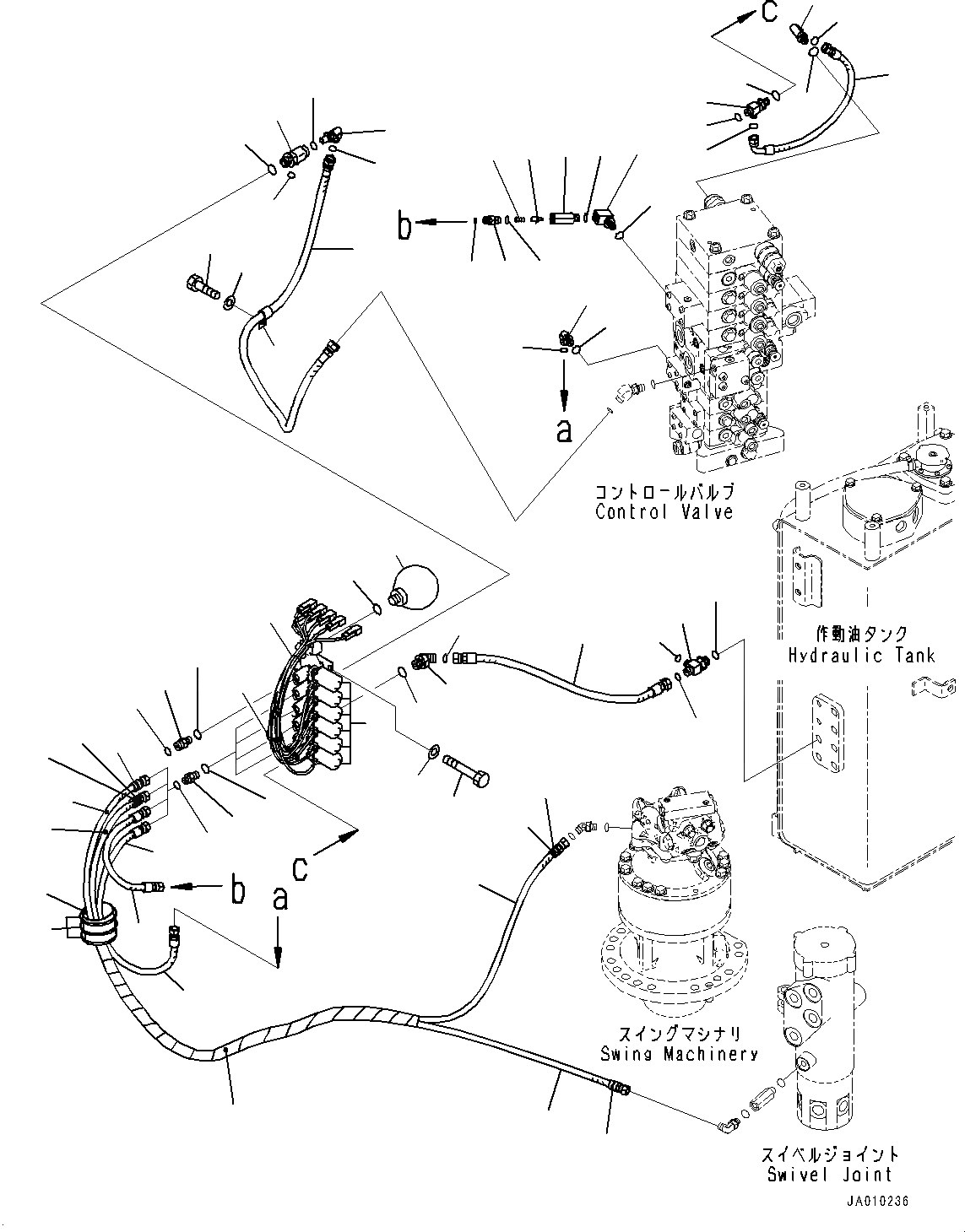 c

b

a

コントロールバルブ
Control Valve

作動油タンク
Hydraulic Tank

c

b

a

スイングマシナリ
Swing Machinery

スイベルジョイント
Swivel Joint

JA010236