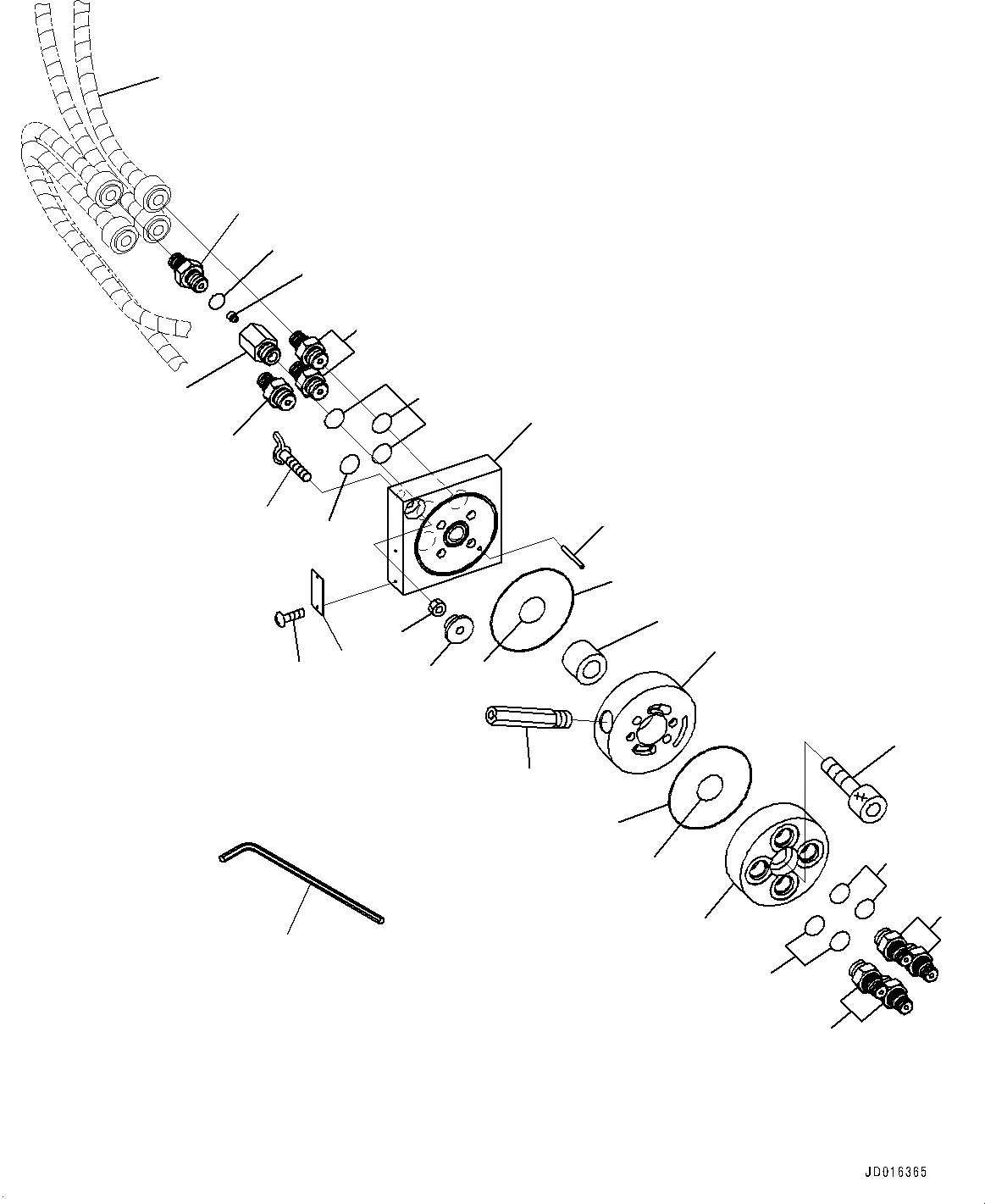 JD016365