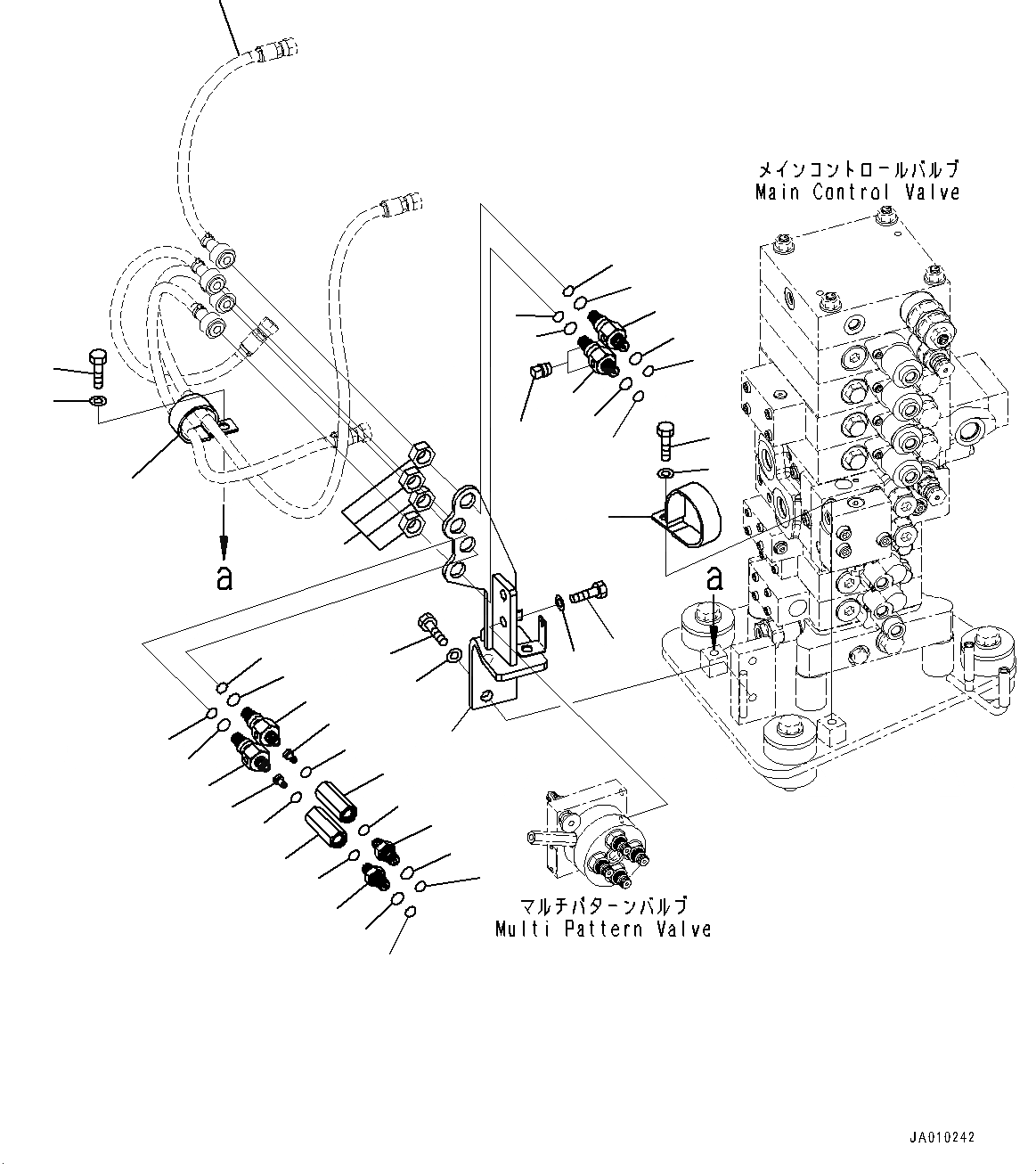 メインコントロールバルブ
Main Control Valve

a

a

マルチパターンバルブ
Multi Pattern Valve

JA010242