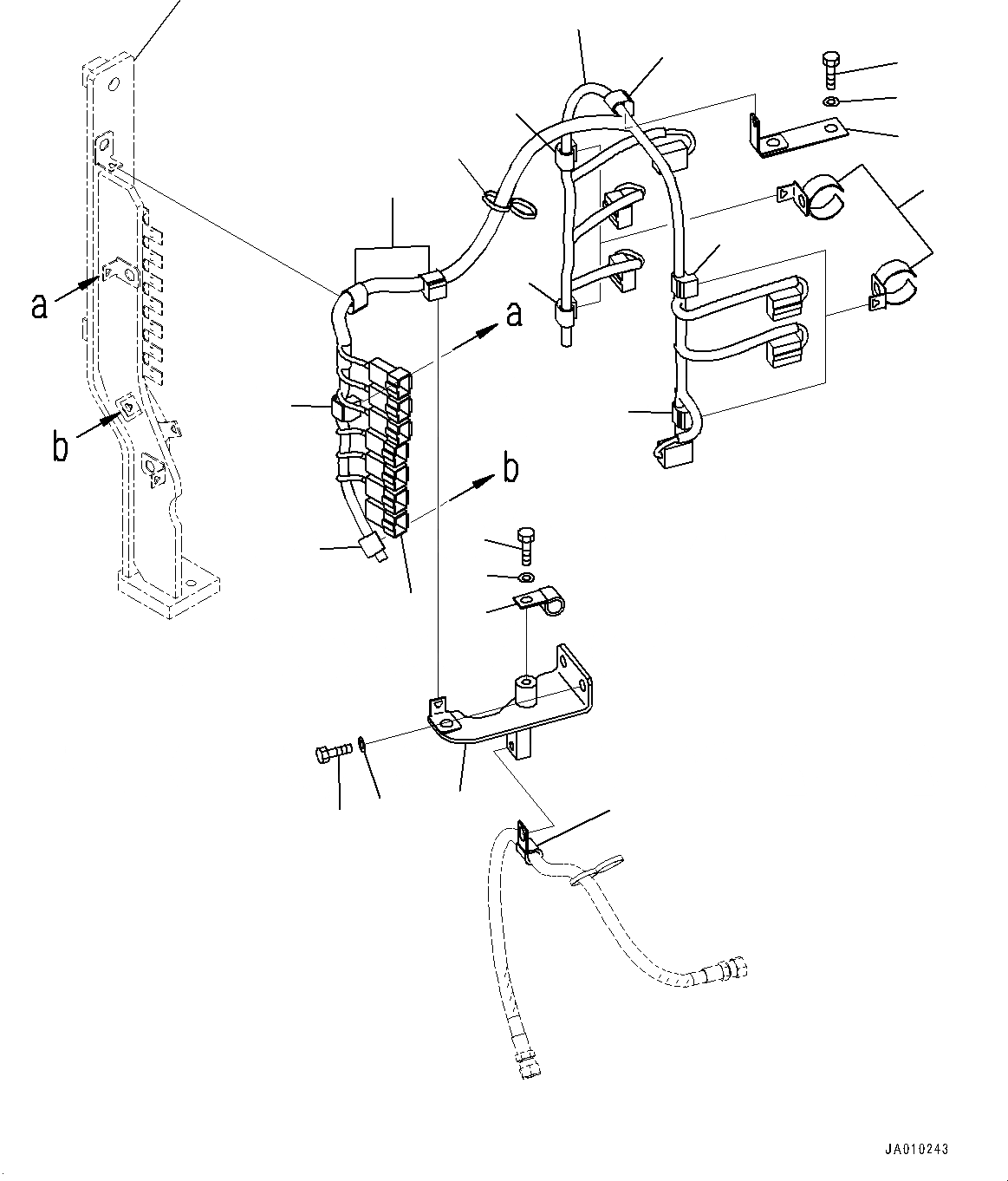 a
a
b
b
JA010243